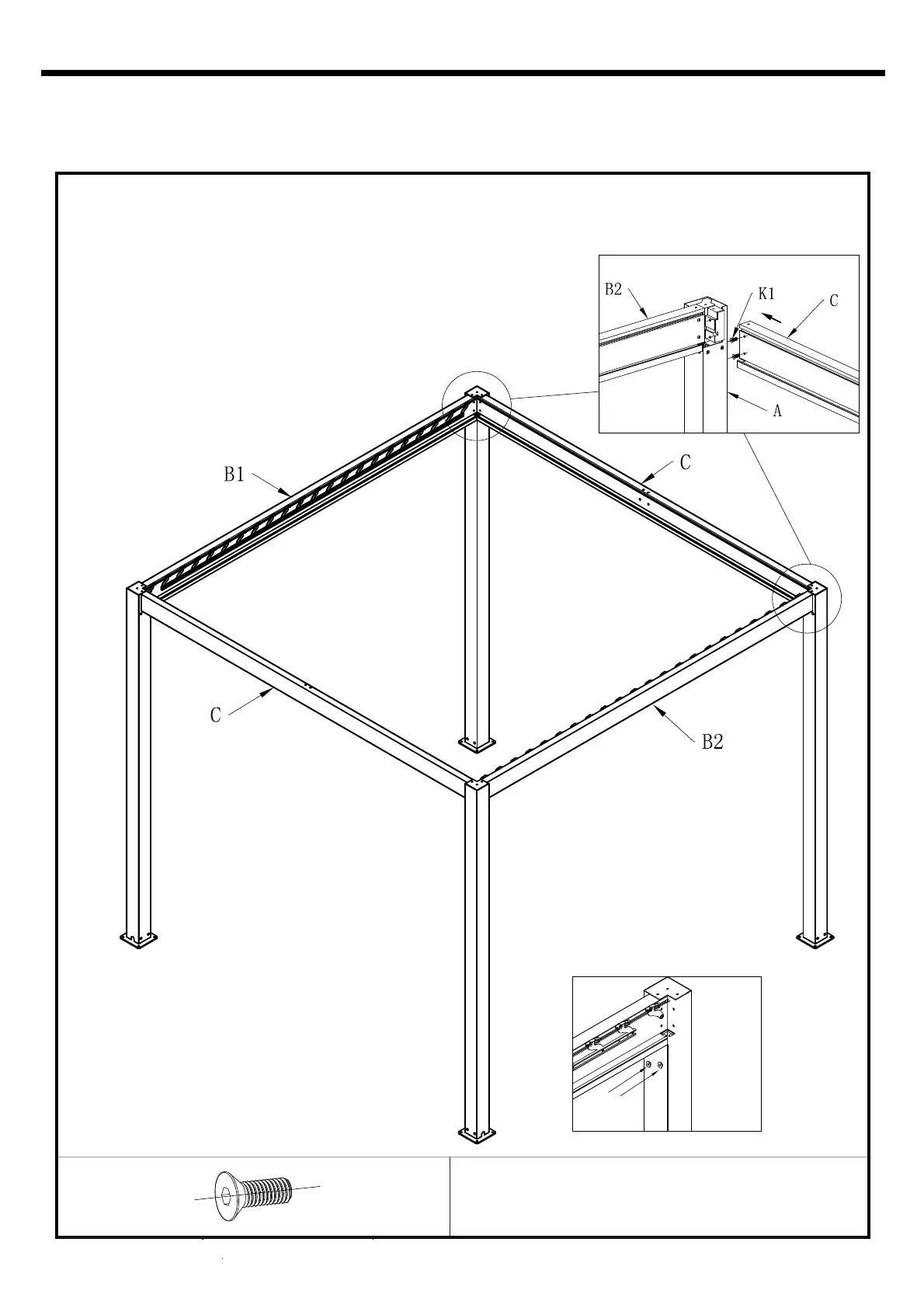 B2
K1
C
A
B1
C
C
B2