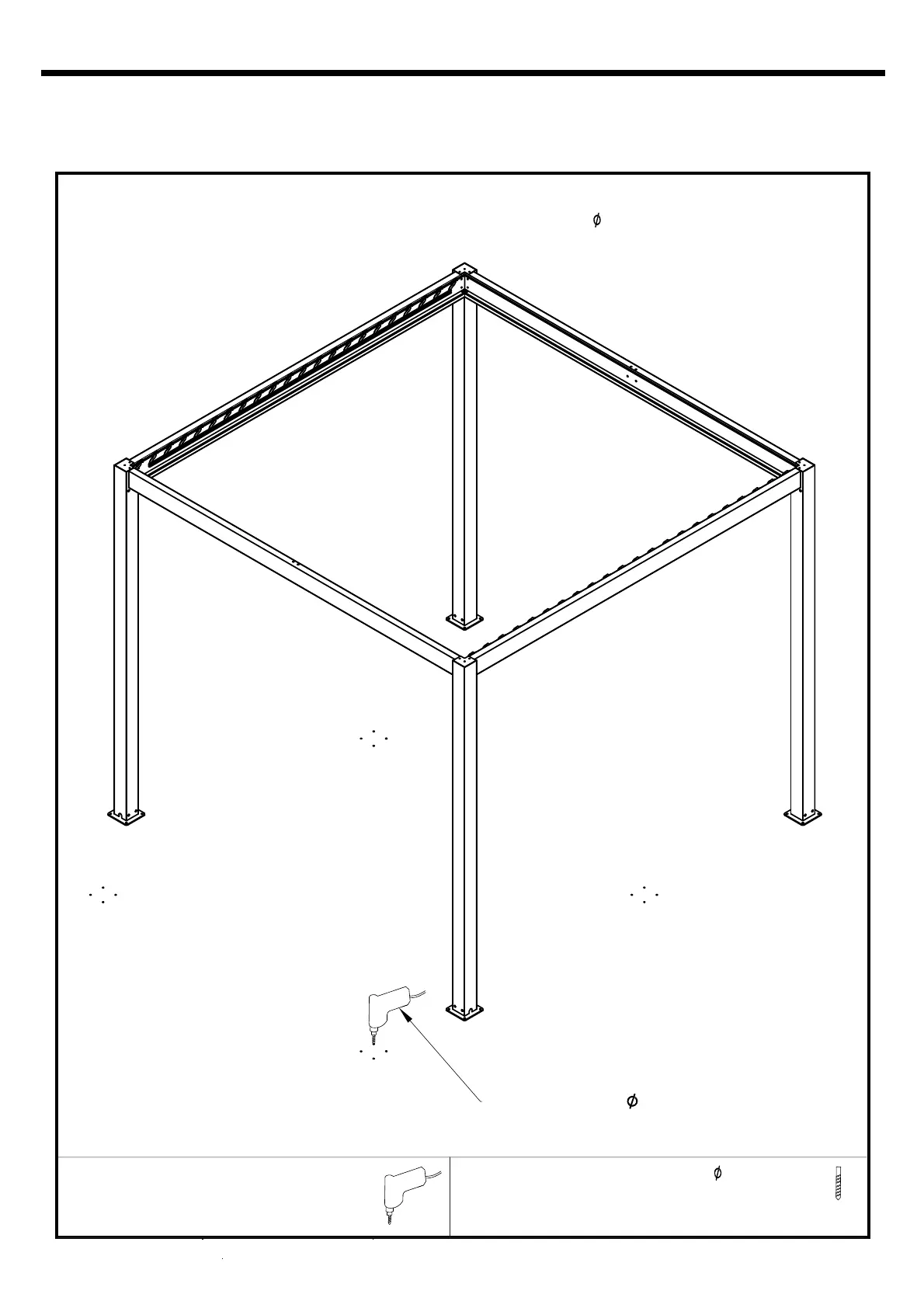 $\phi$

$\phi$

$\phi$