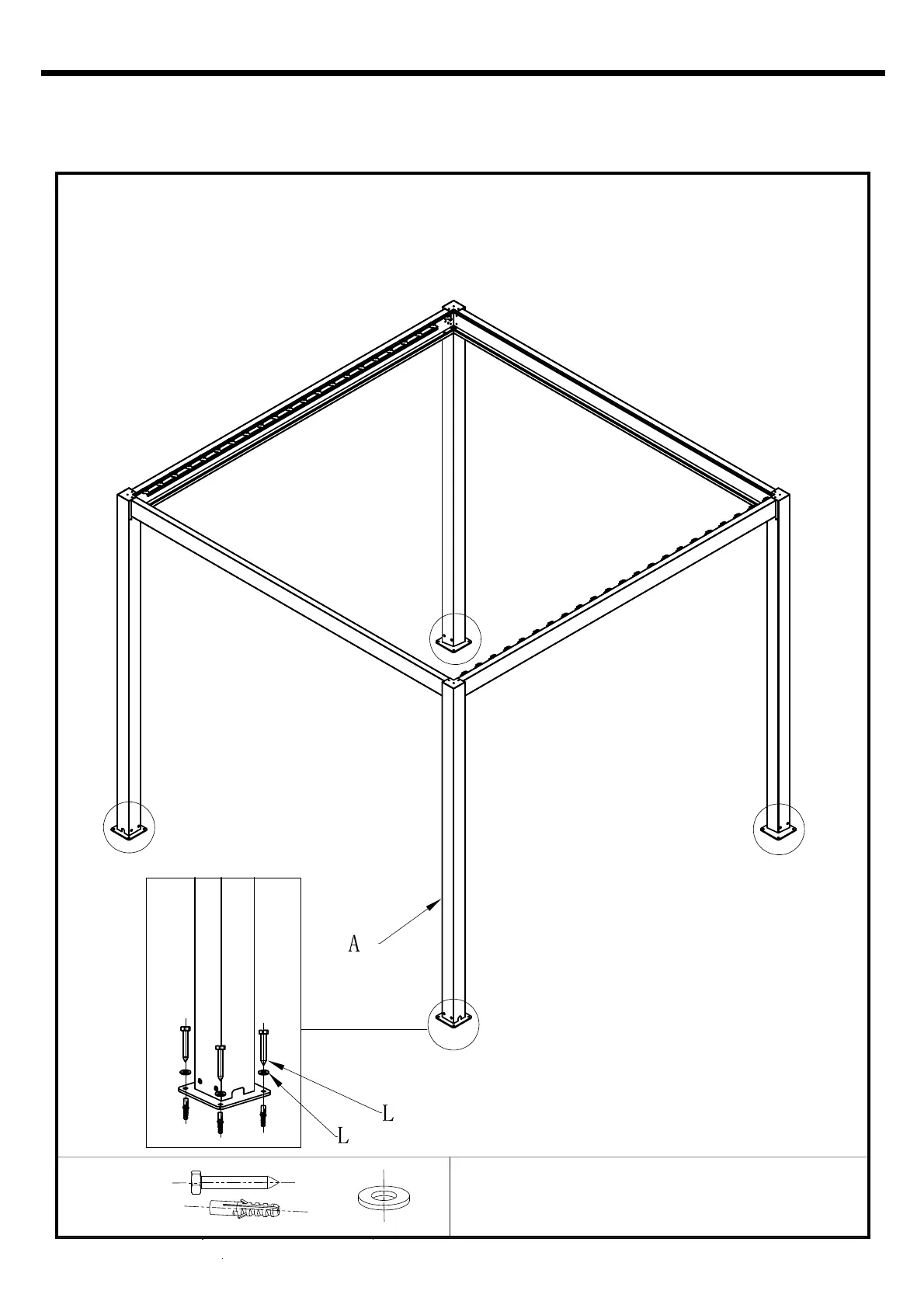 A

L

L