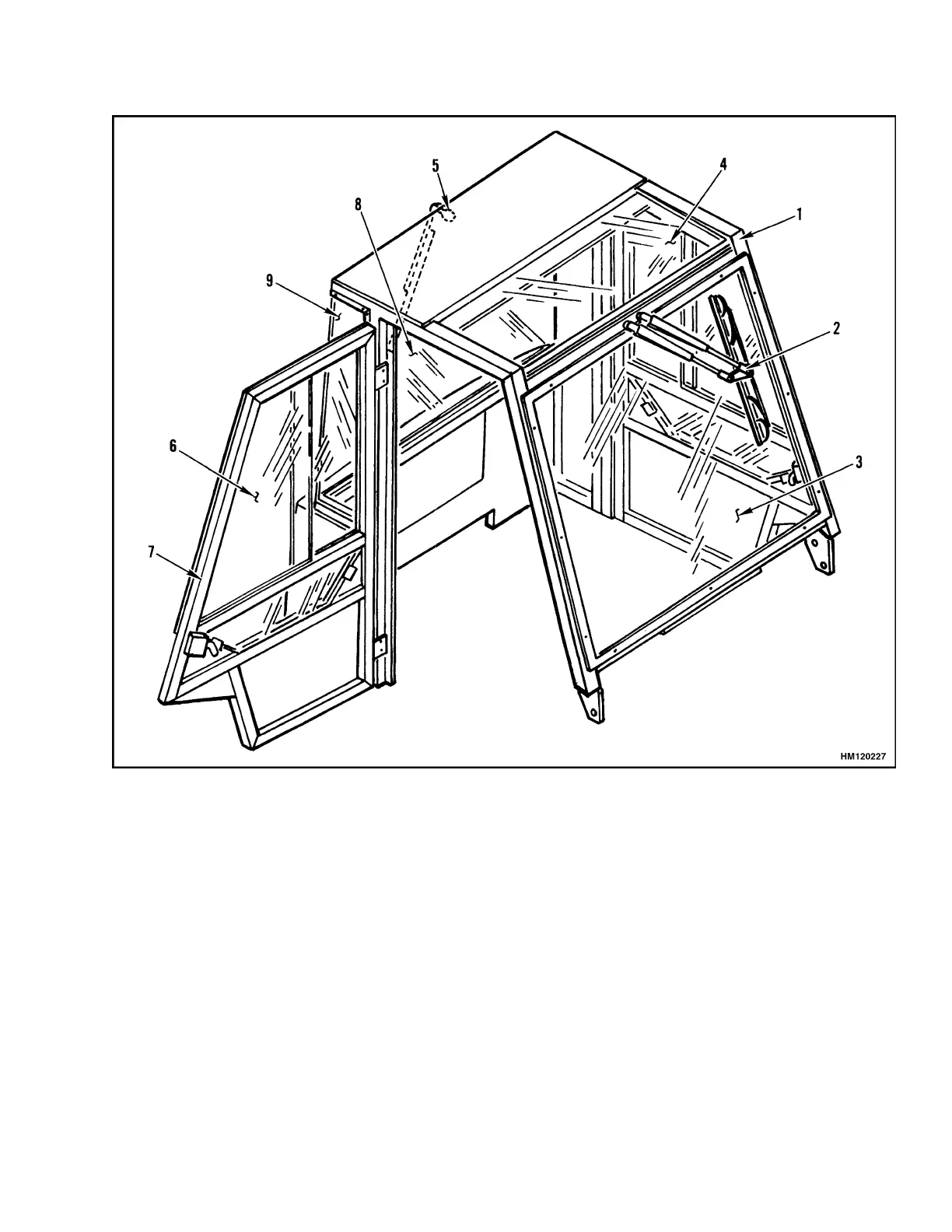 5
4
8
1
9
2
6
3
7
HM120227