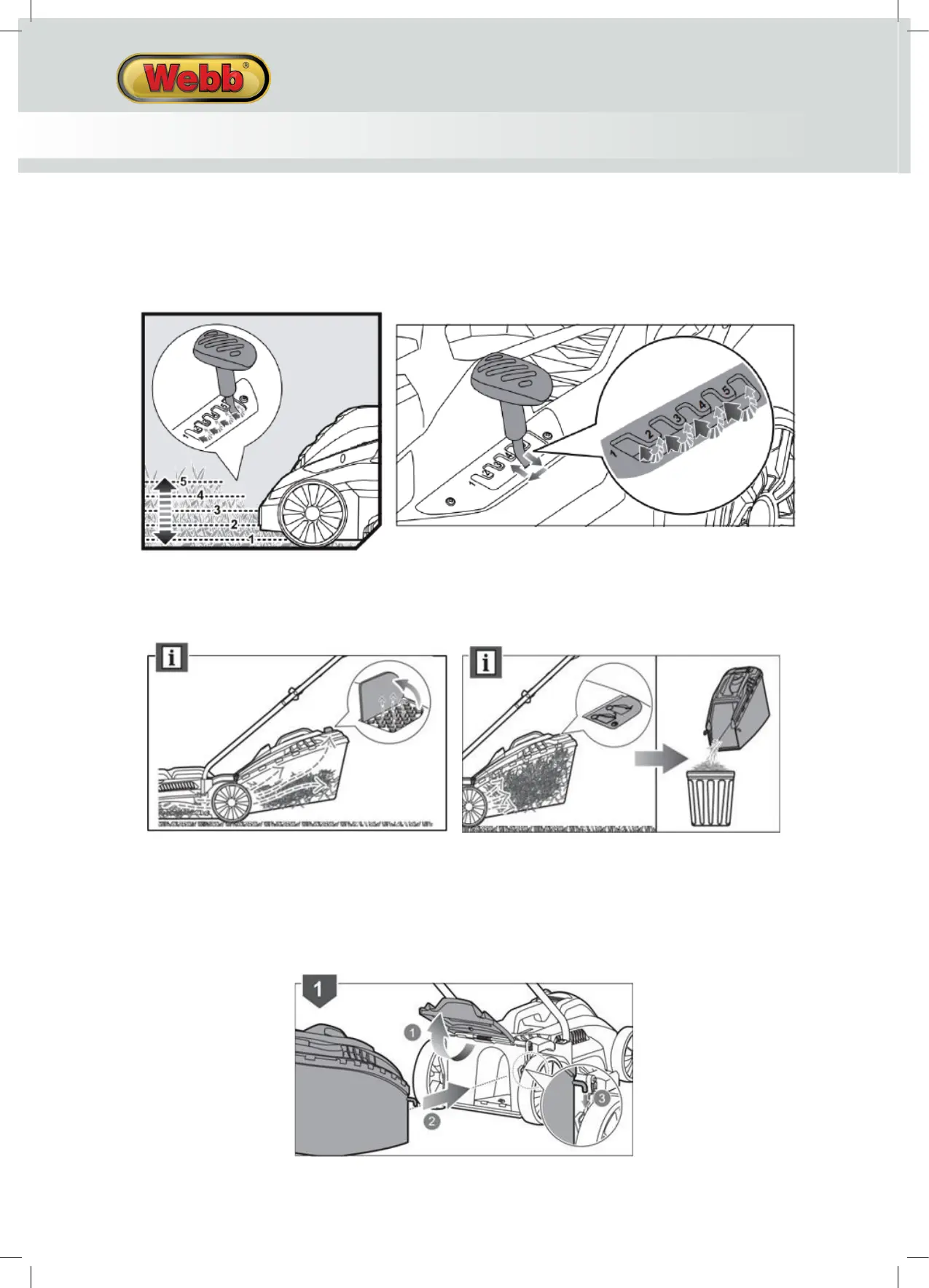 Webb®

5
4
3
2
1

1
2
3
4
5

i

i

1

1
2
3