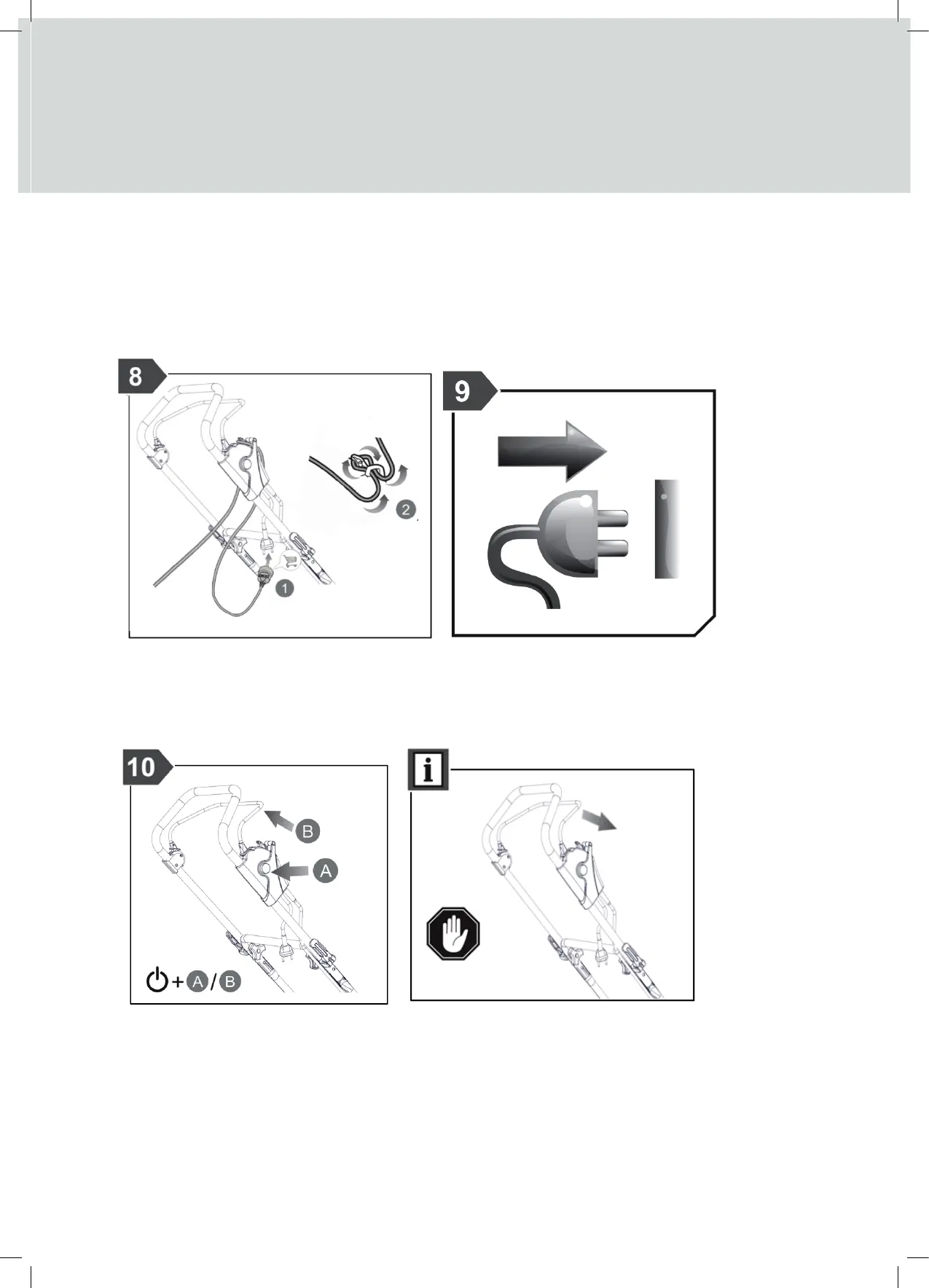 8

2

1

9

10

B

A

+ A / B

i