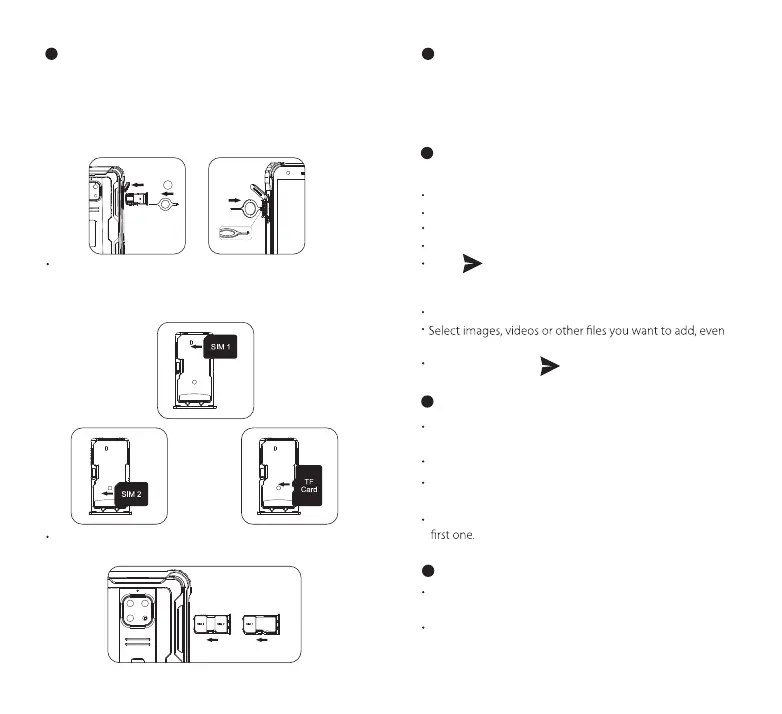 SIM 1

SIM 2

TF Card

Select images, videos or other files you want to add, even

first one.