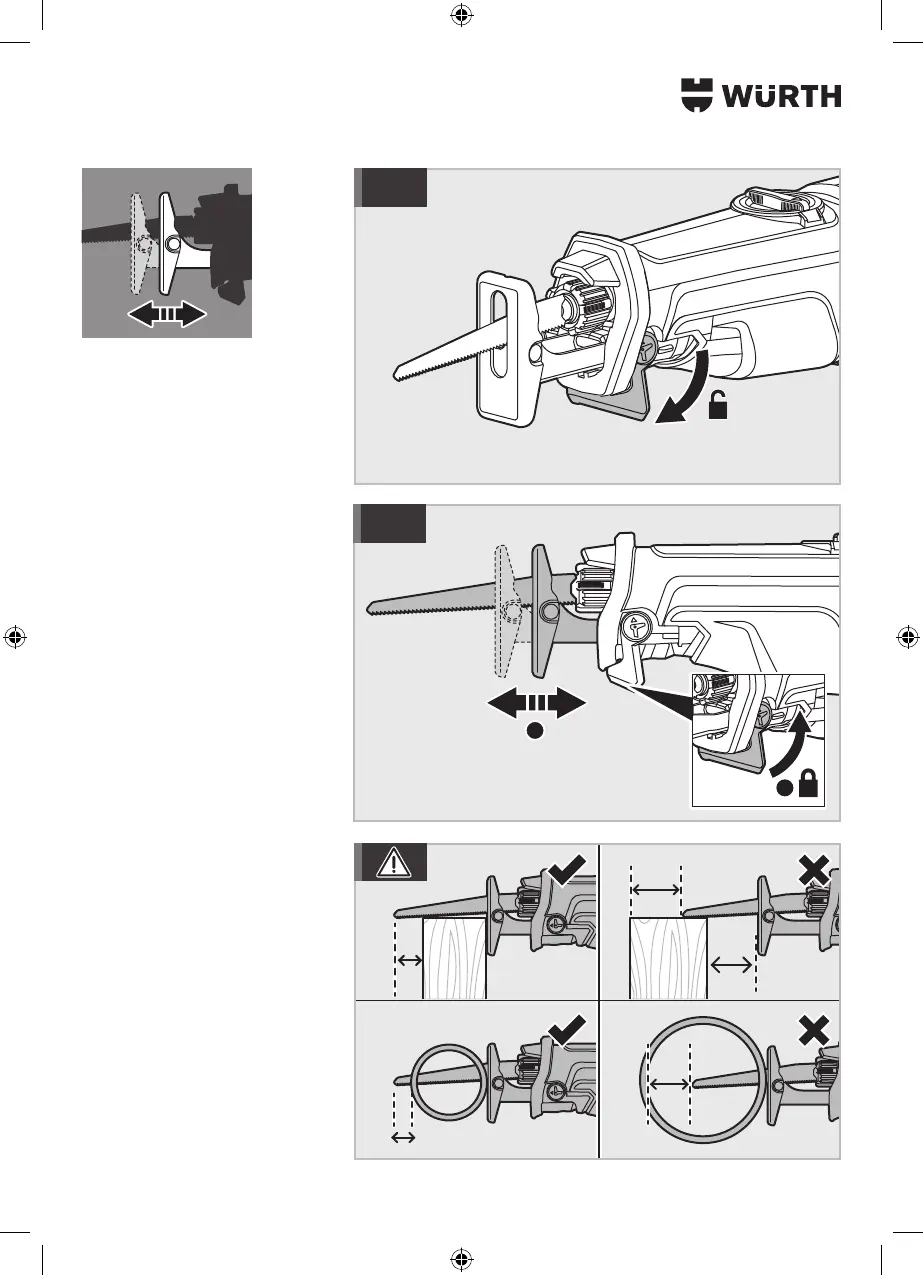 WÜRTH