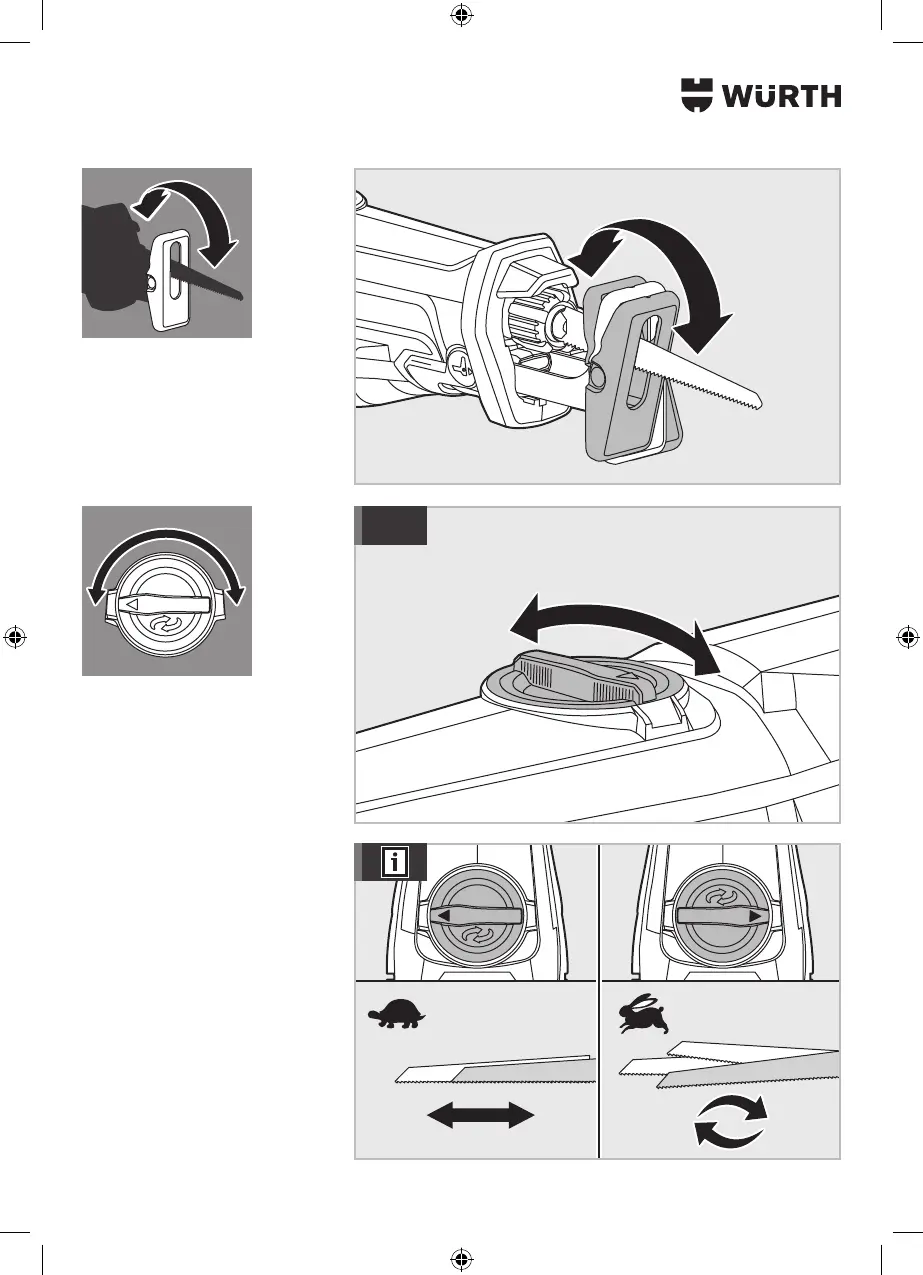 WÜRTH

i