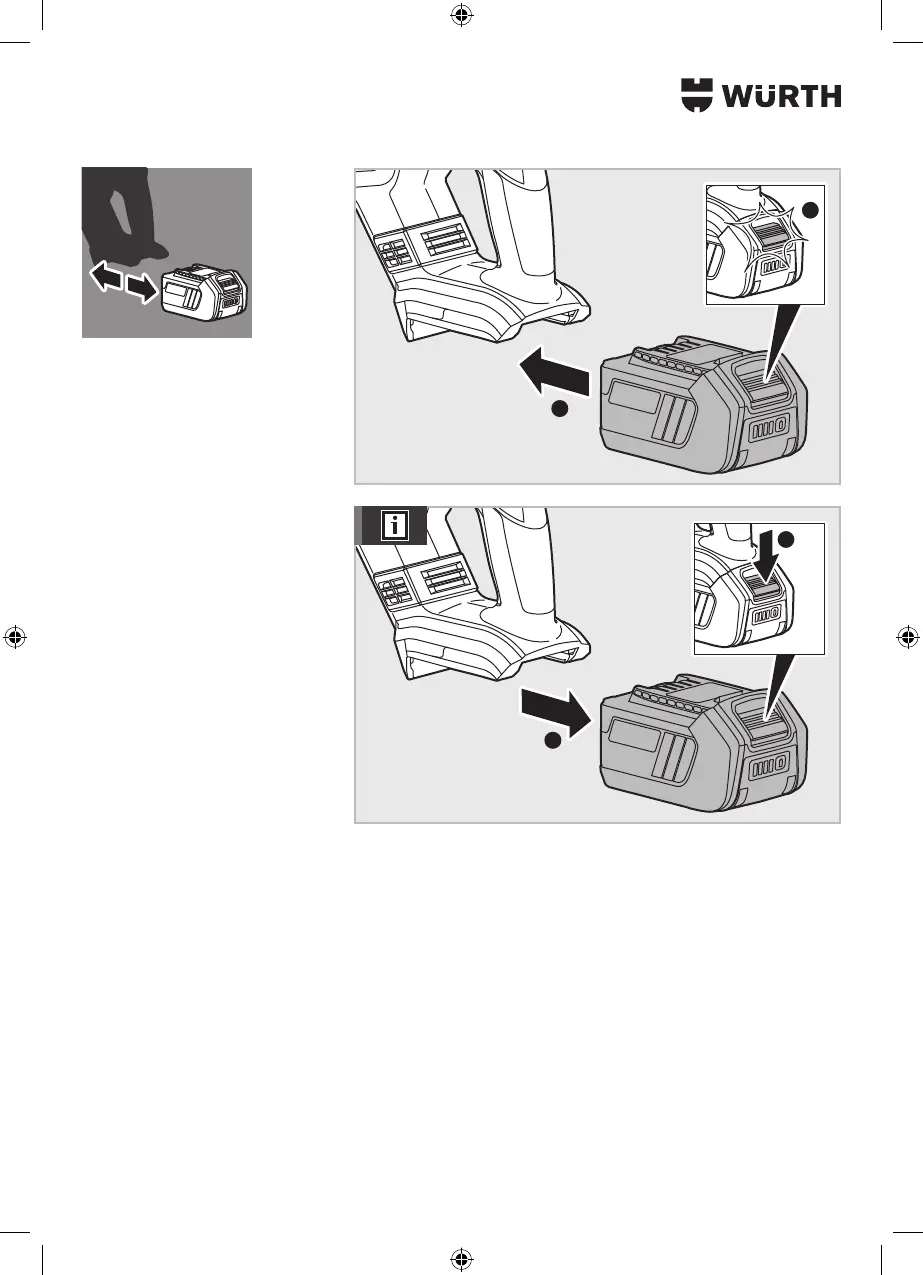 WÜRTH

i