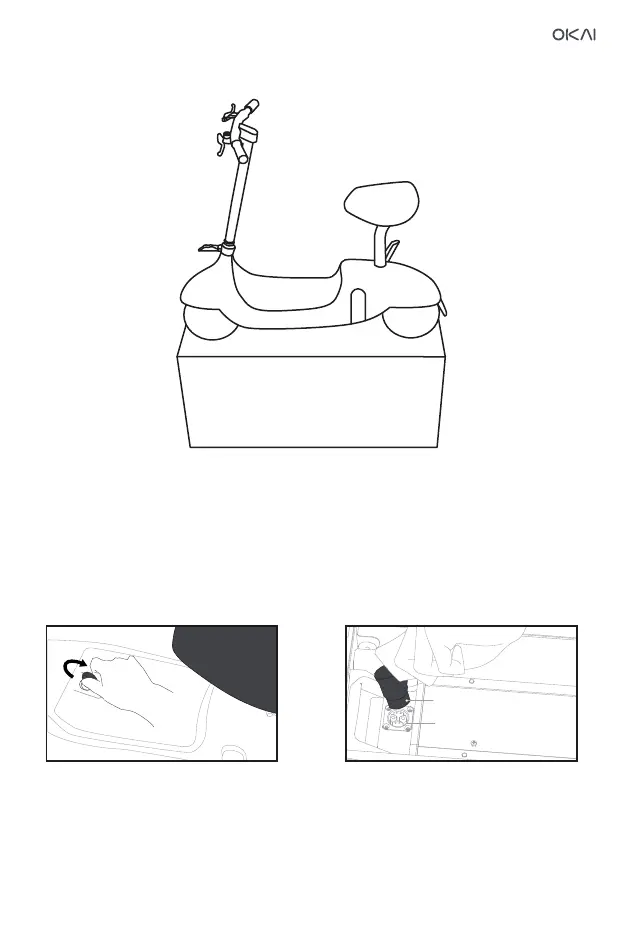 OKAI