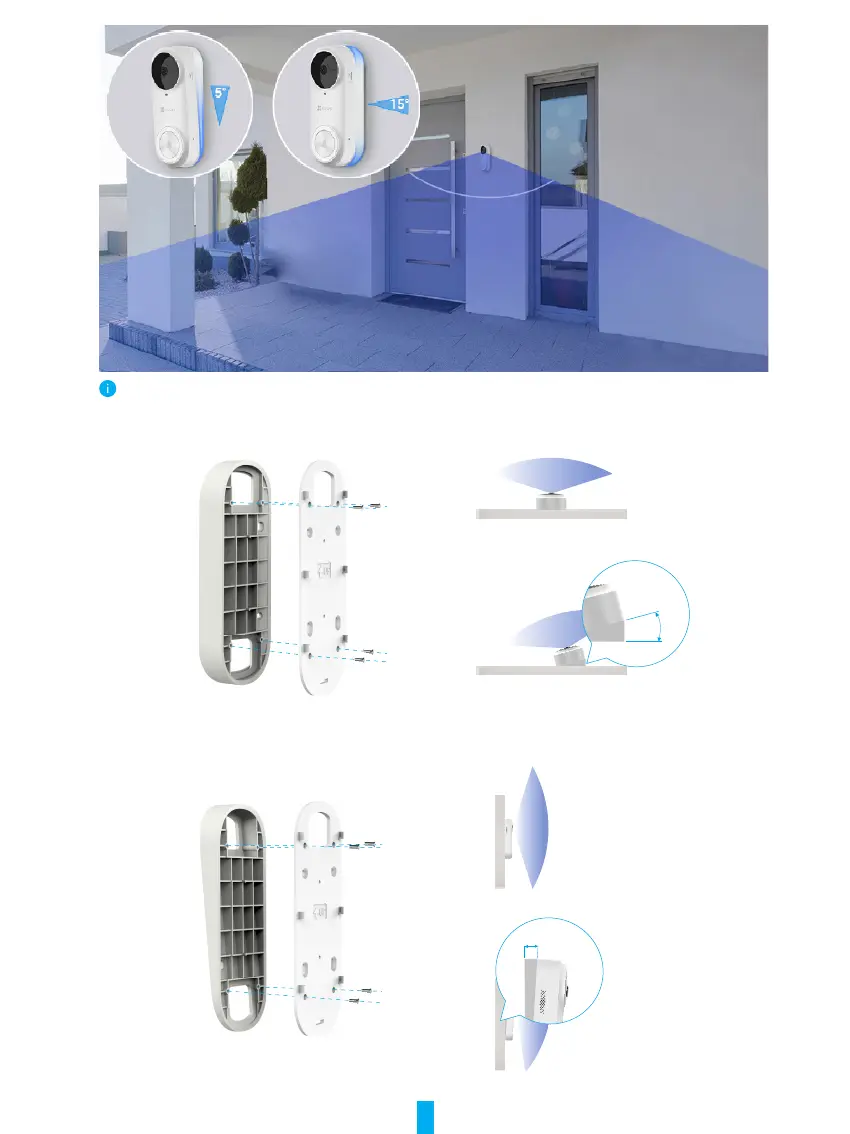 5°

15°