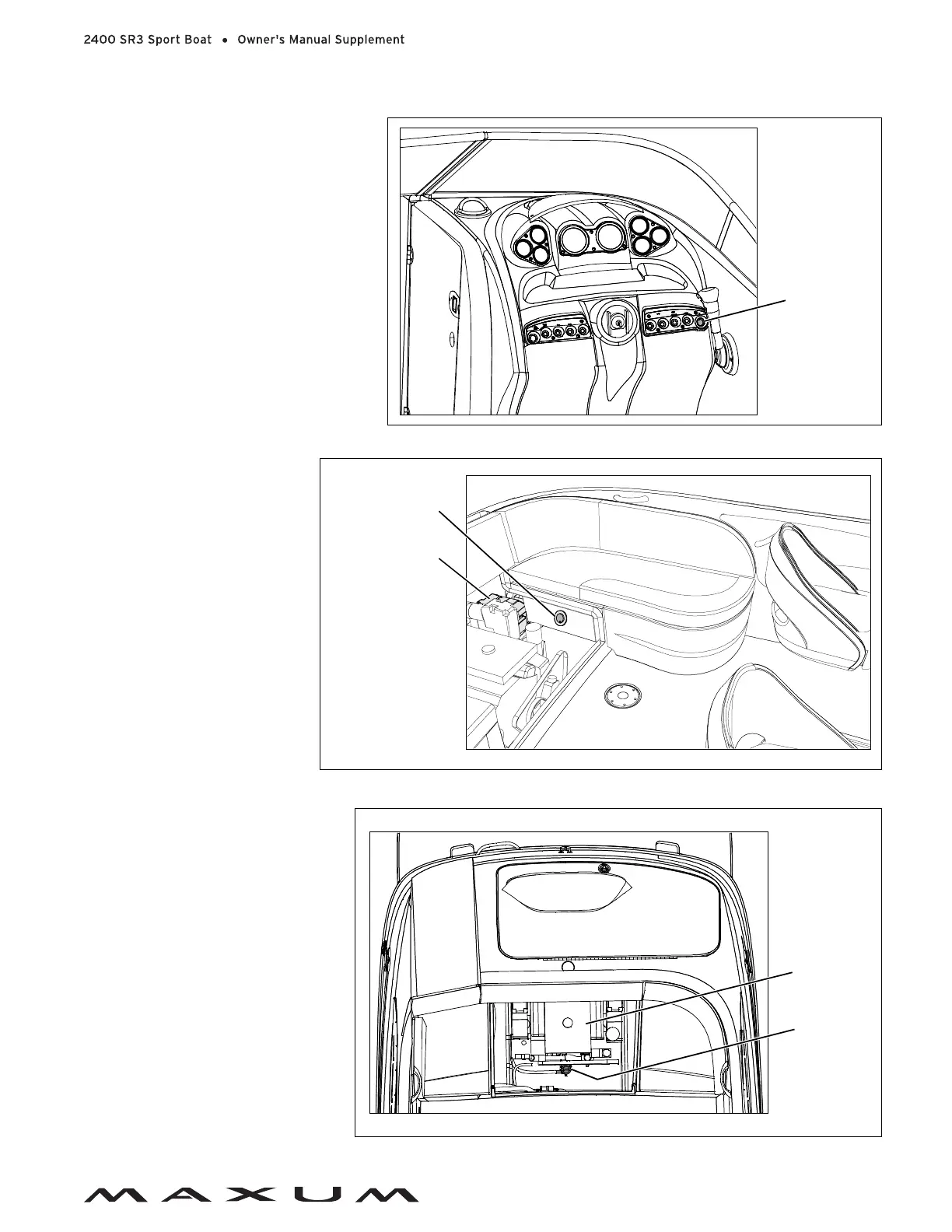 2400 SR3 Sport Boat • Owner's Manual Supplement

MAXUM