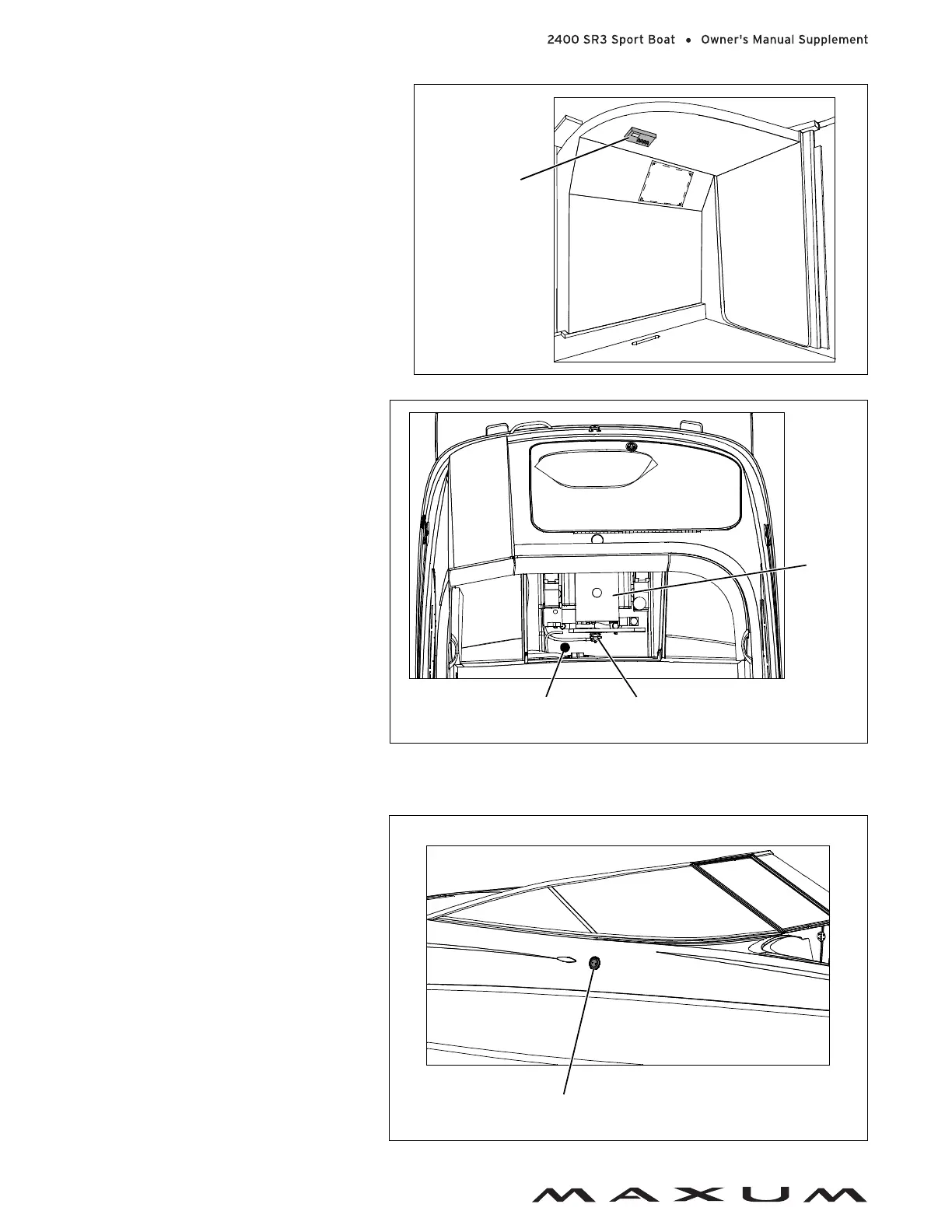 2400 SR3 Sport Boat • Owner's Manual Supplement

MAXUM