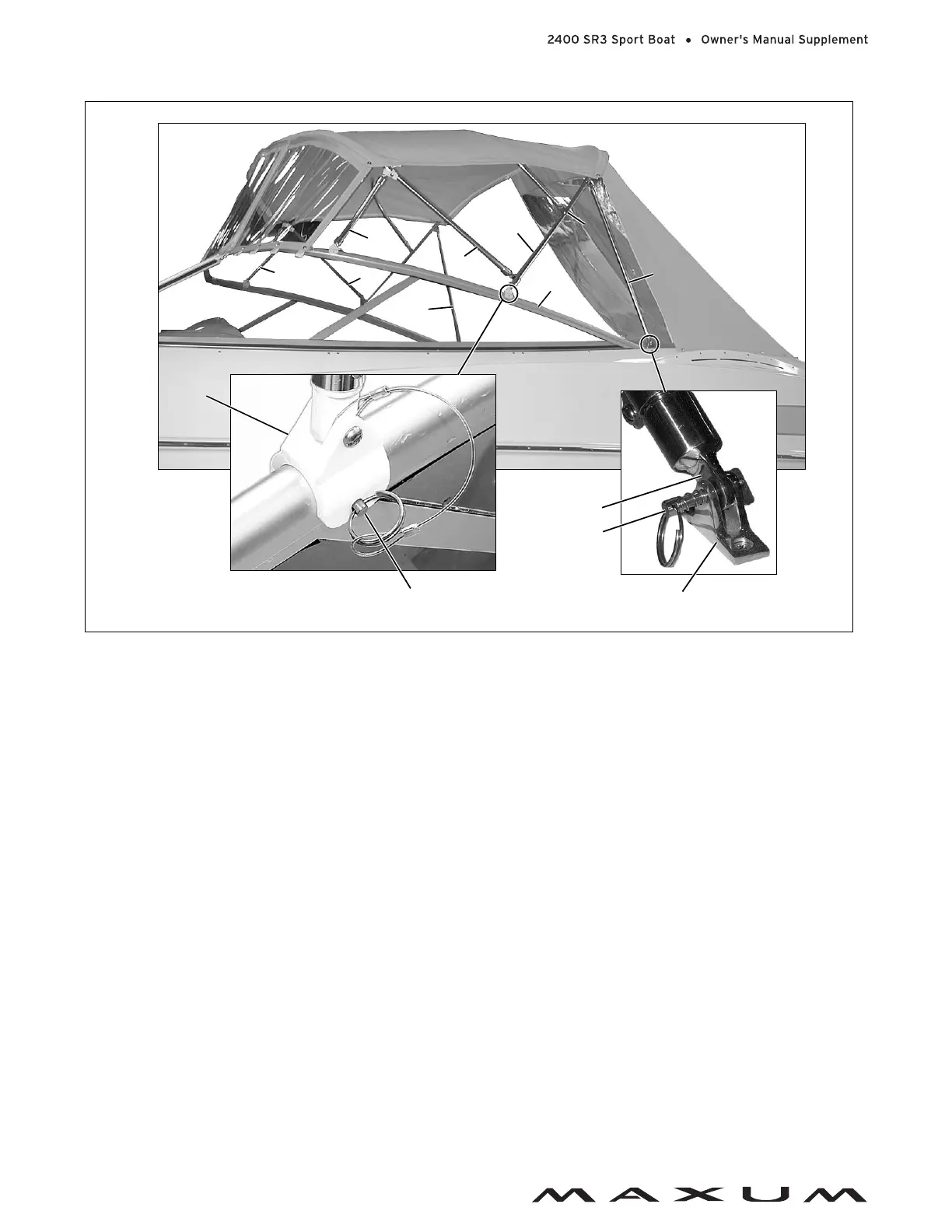 2400 SR3 Sport Boat • Owner's Manual Supplement

MAXUM