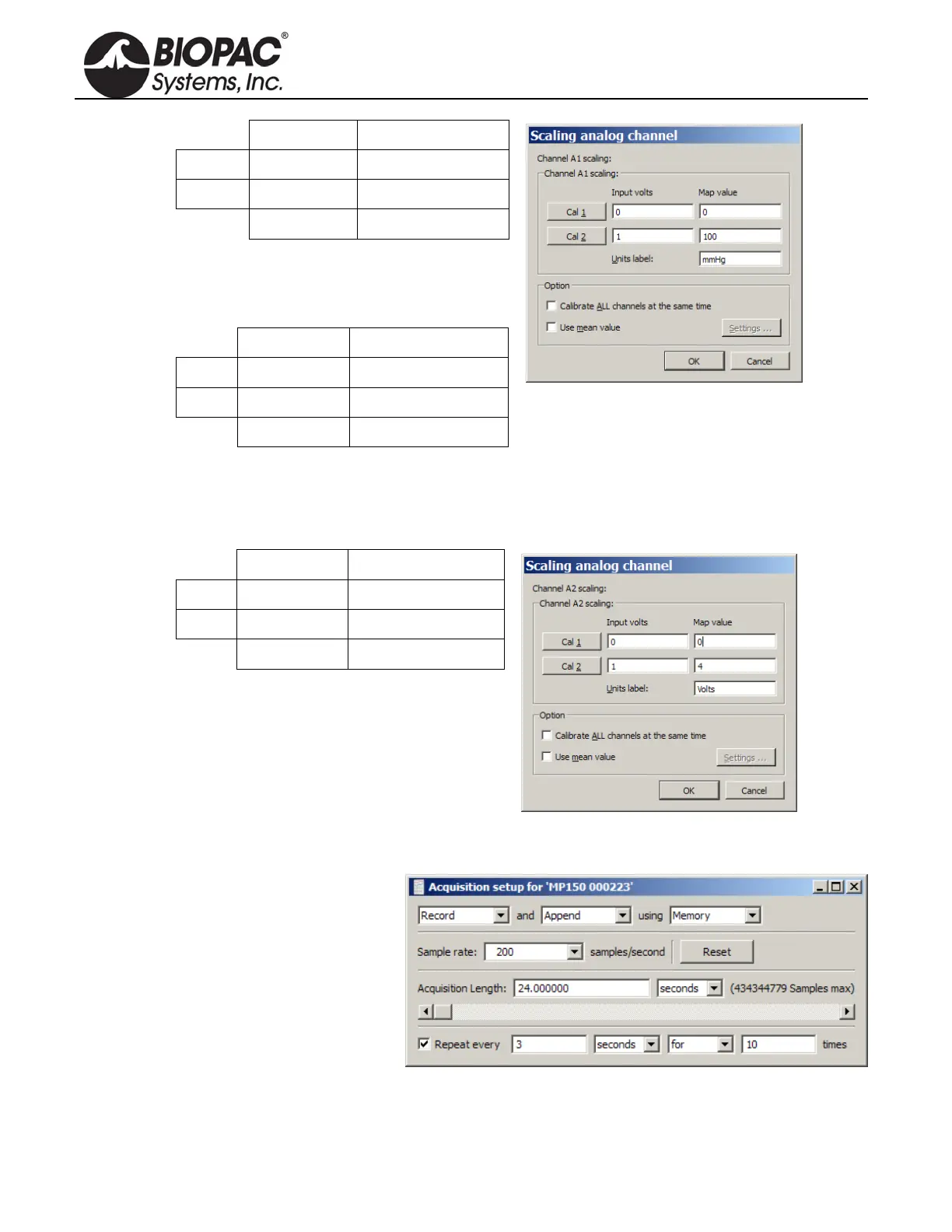 BIOPAC®
Systems, Inc.

Scaling analog channel
Channel A1 scaling:
Channel A1 scaling:
Input volts
Map value
Cal 1
0
0
Cal 2
1
100
Units label:
mmHg
Option
Calibrate ALL channels at the same time
Use mean value
Settings ...
OK
Cancel

Scaling analog channel
Channel A2 scaling:
Channel A2 scaling:
Input volts
Map value
Cal 1
0
0
Cal 2
1
4
Units label:
Volts
Option
Calibrate ALL channels at the same time
Use mean value
Settings ...
OK
Cancel

Acquisition setup for 'MP150 000223'
Record and Append using Memory
Sample rate: 200 samples/second Reset
Acquisition Length: 24.000000 seconds (434344779 Samples max)
Repeat every 3 seconds for 10 times