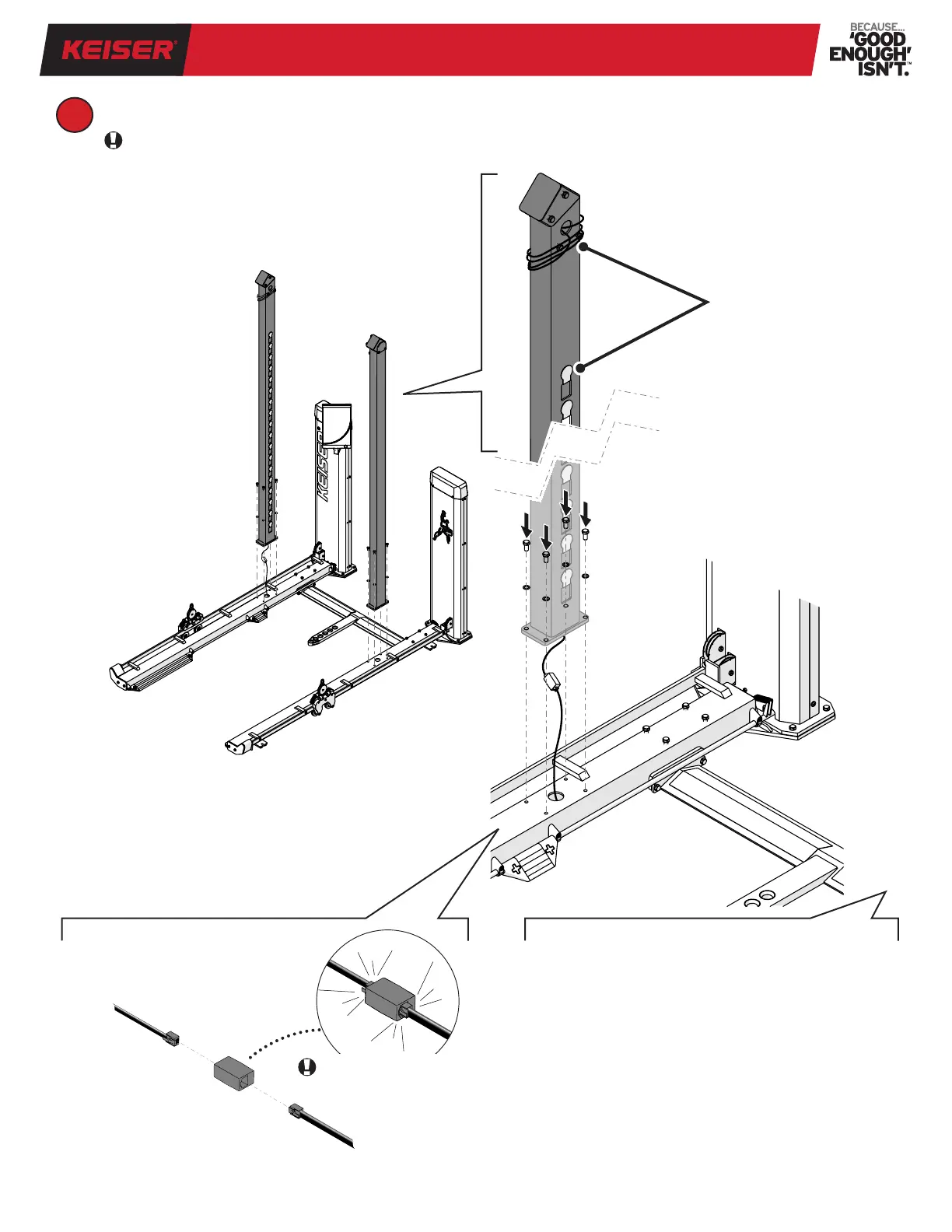 KEISER®

BECAUSE... 'GOOD ENOUGH' ISN'T.™

KEISER