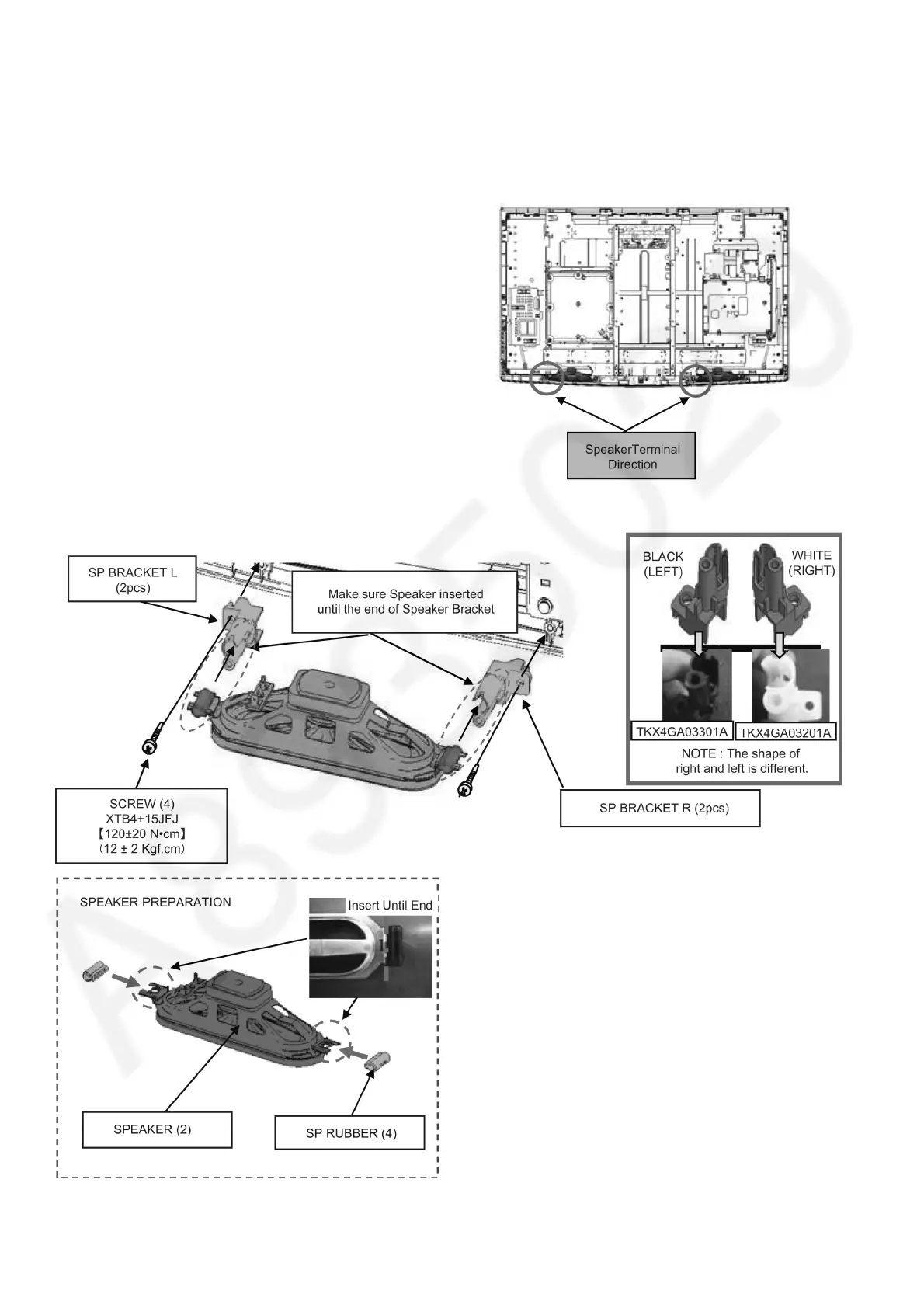 SpeakerTerminal Direction

SP BRACKET L (2pcs)

Make sure Speaker inserted until the end of Speaker Bracket

BLACK (LEFT)

WHITE (RIGHT)

TKX4GA03301A

TKX4GA03201A

NOTE : The shape of right and left is different.

SCREW (4) XTB4+15JFJ 【120±20 N•cm】 (12 ± 2 Kgf.cm)

SP BRACKET R (2pcs)

SPEAKER PREPARATION

Insert Until End

SPEAKER (2)

SP RUBBER (4)