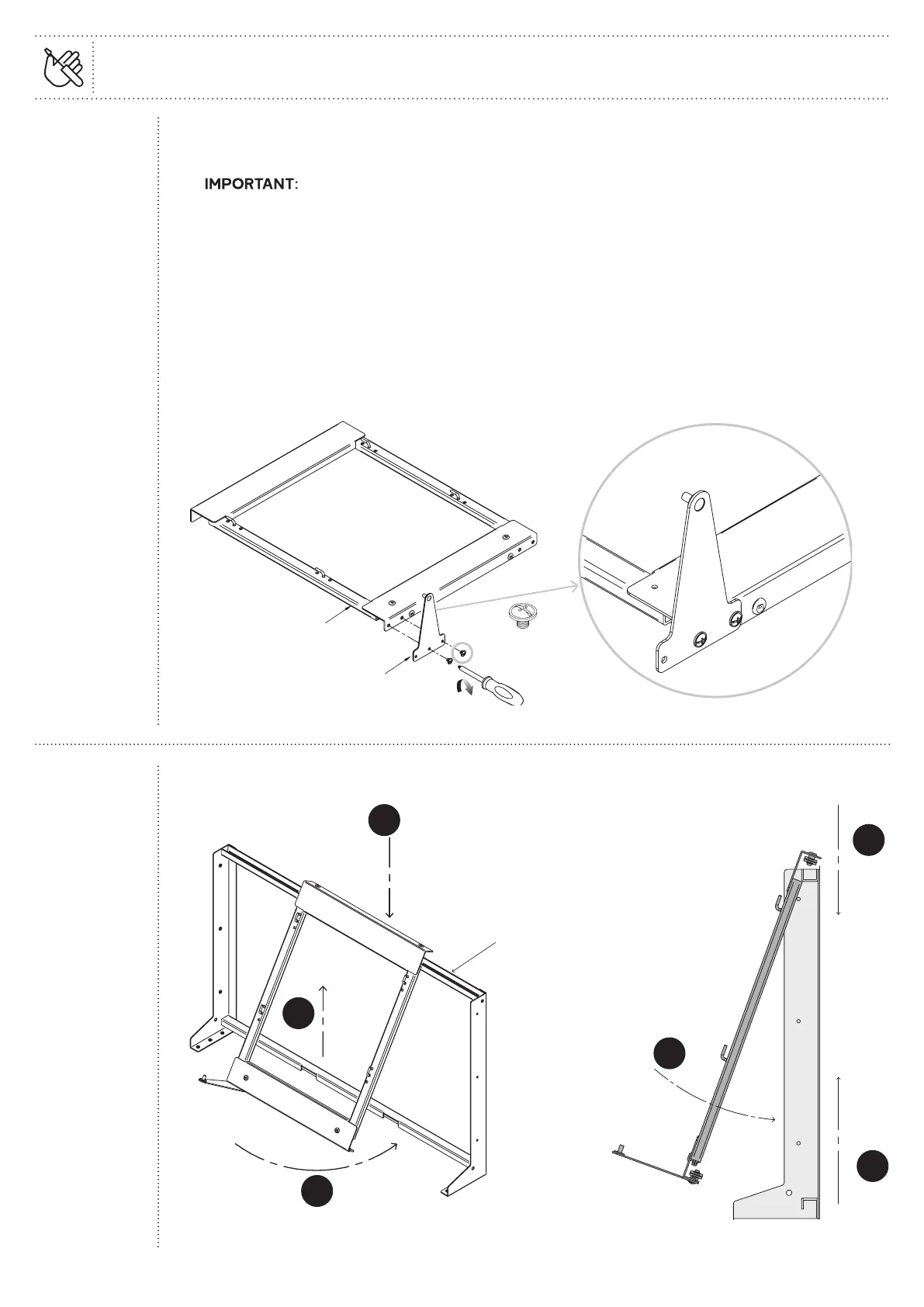 IMPORTANT: