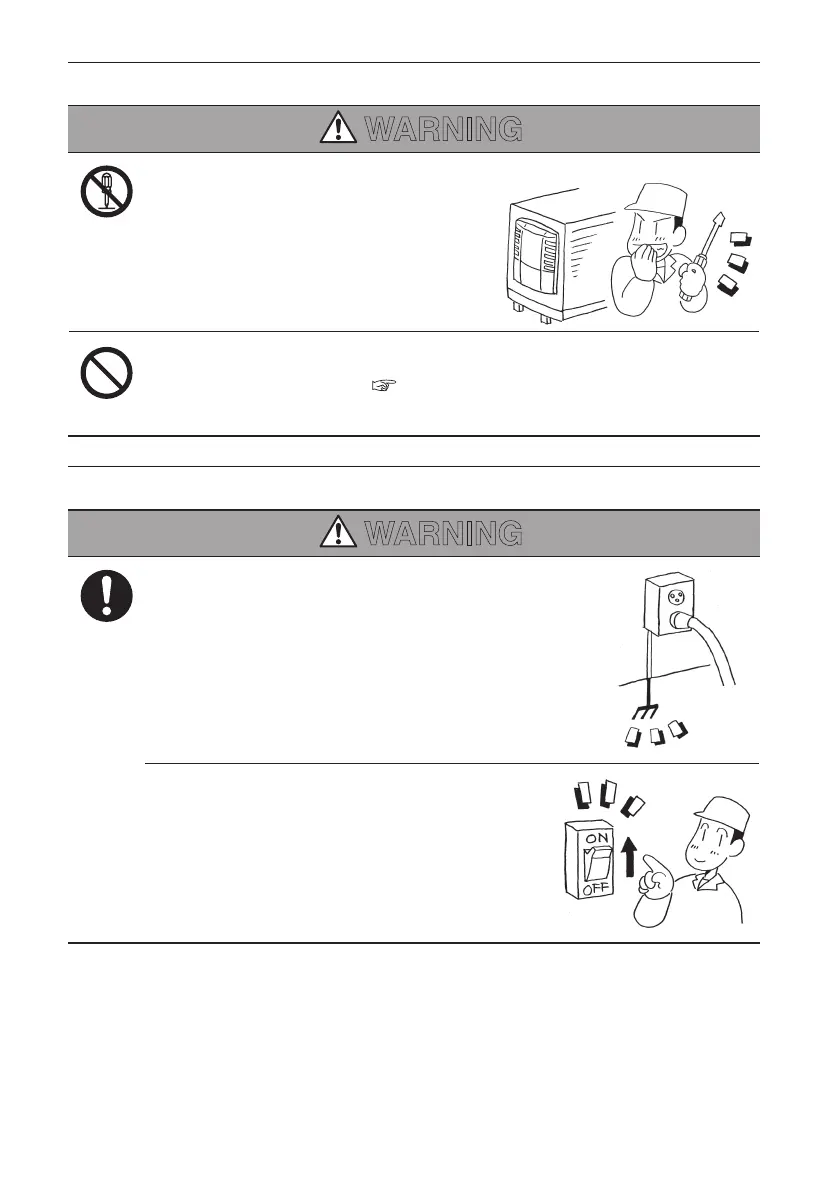 WARNING

WARNING

ON

OFF