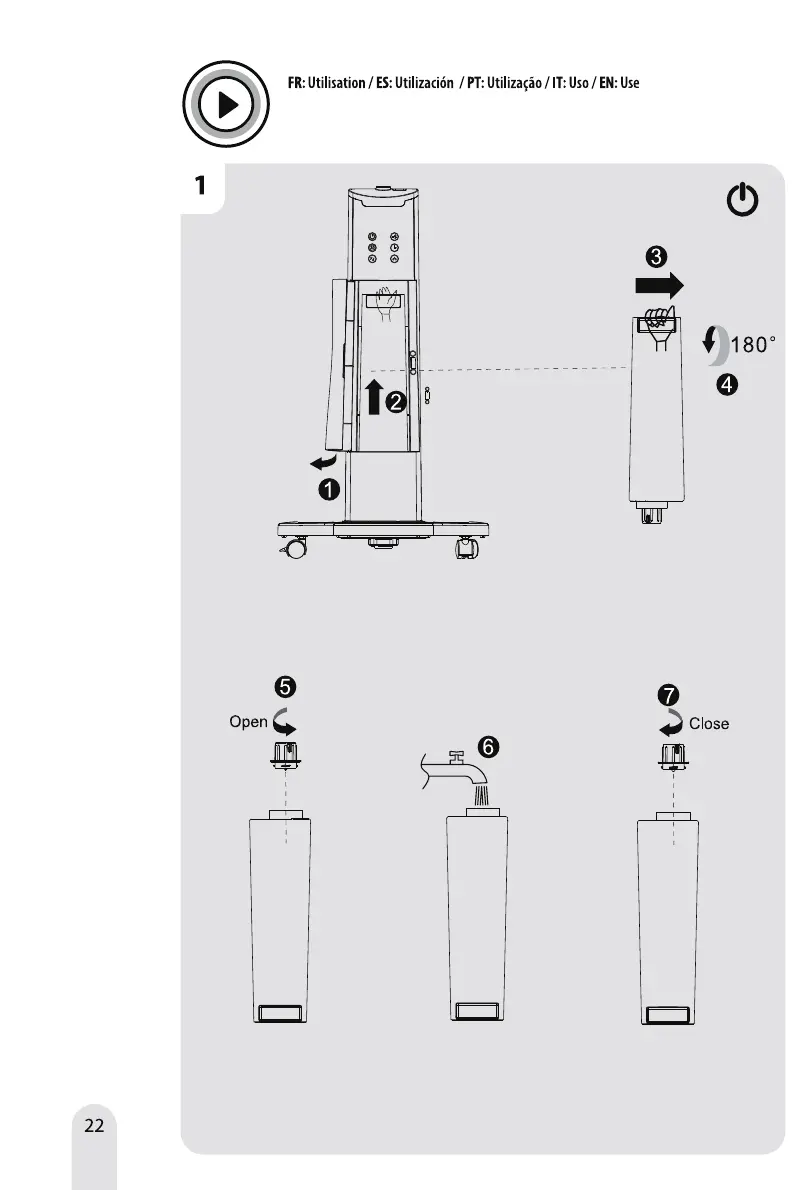 FR: Utilisation / ES: Utilización / PT: Utilização / IT: Uso / EN: Use

1

❸

180°

❹

❷

❶

❺

Open

❻

❼

Close

22