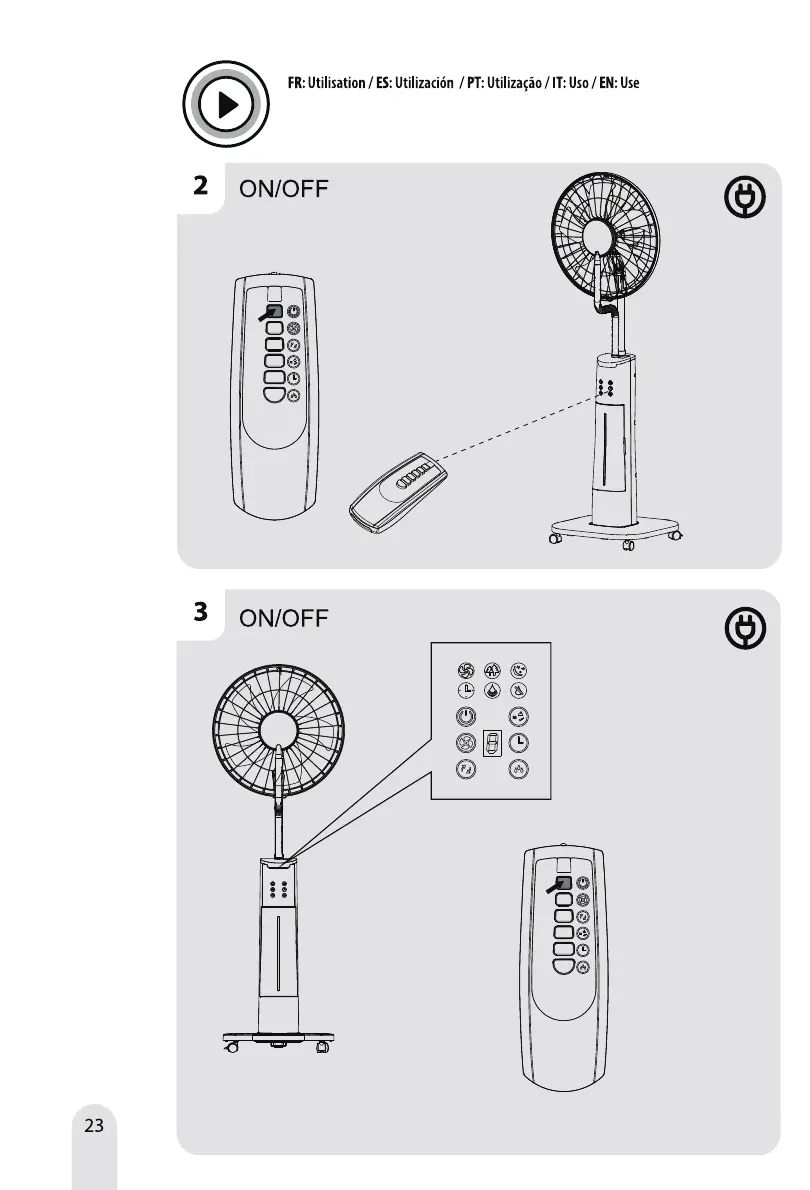 FR: Utilisation / ES: Utilización / PT: Utilização / IT: Uso / EN: Use

2 ON/OFF

3 ON/OFF

23