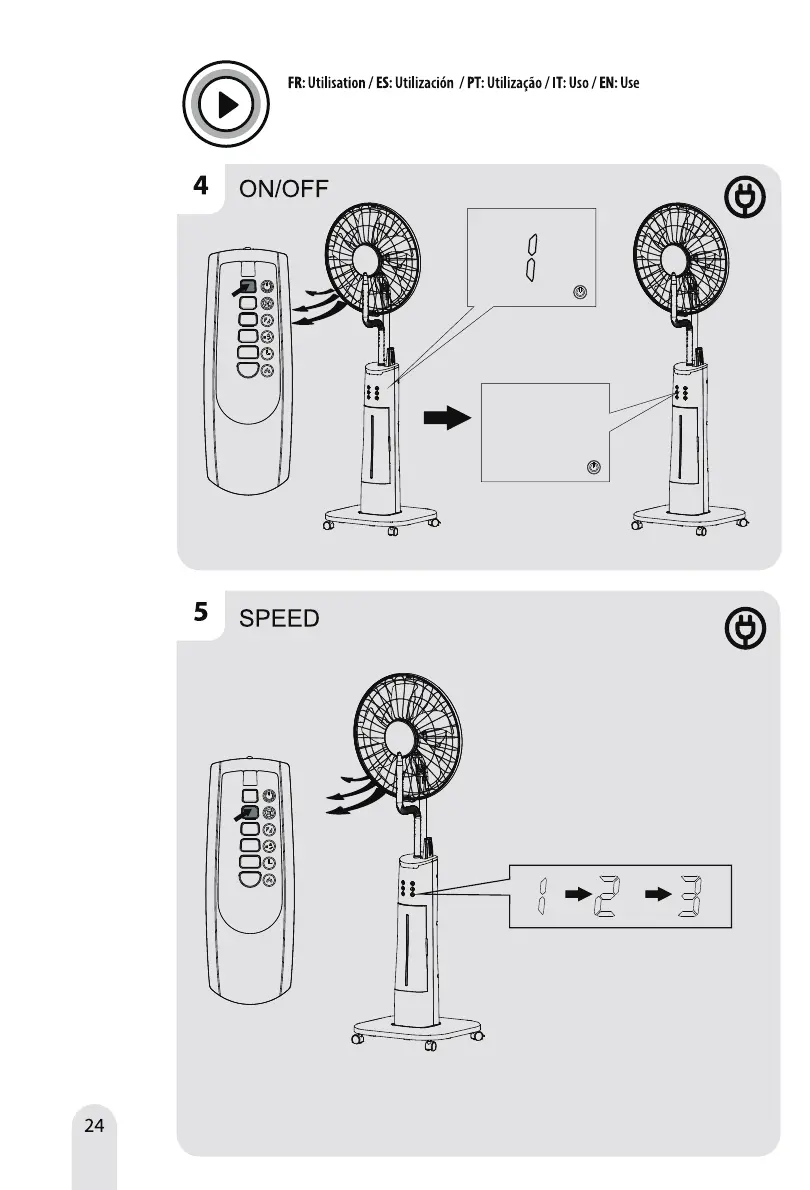 FR: Utilisation / ES: Utilización / PT: Utilização / IT: Uso / EN: Use

4 ON/OFF

1

5 SPEED

1 2 3

24