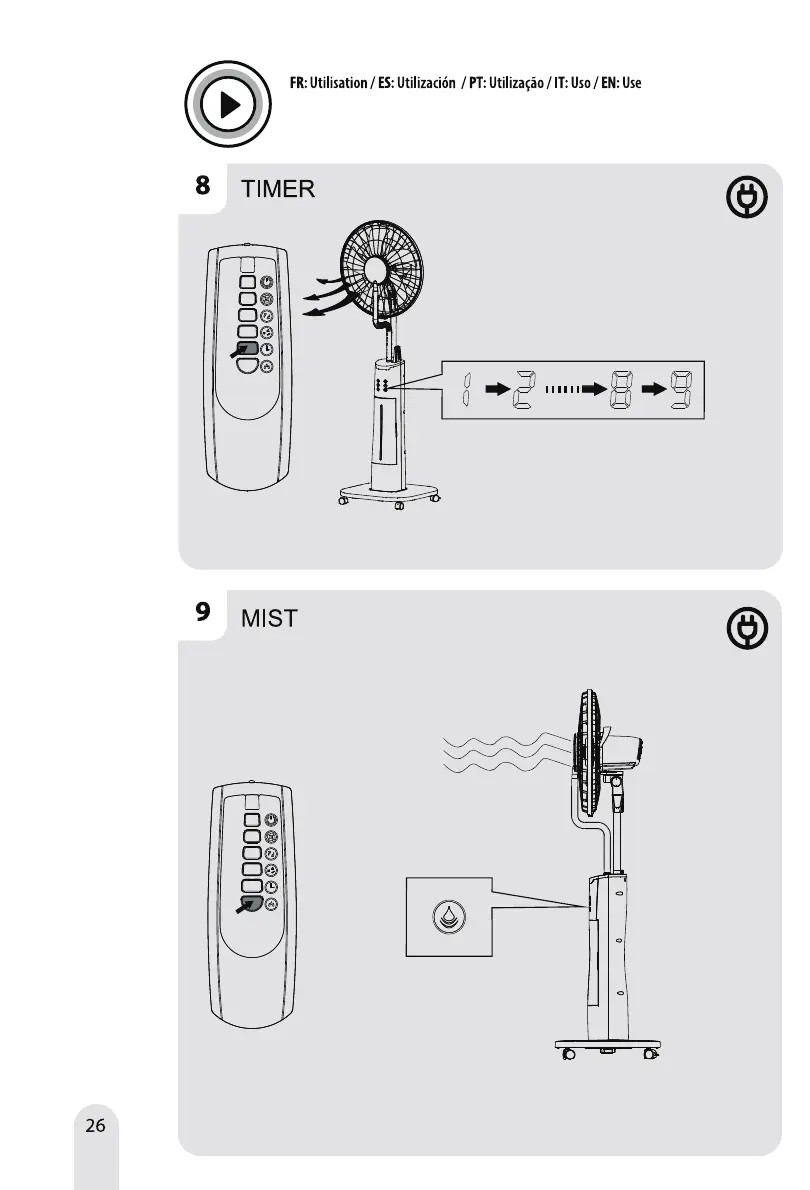 FR: Utilisation / ES: Utilización / PT: Utilização / IT: Uso / EN: Use

8 TIMER

1 2 8 9

9 MIST

26