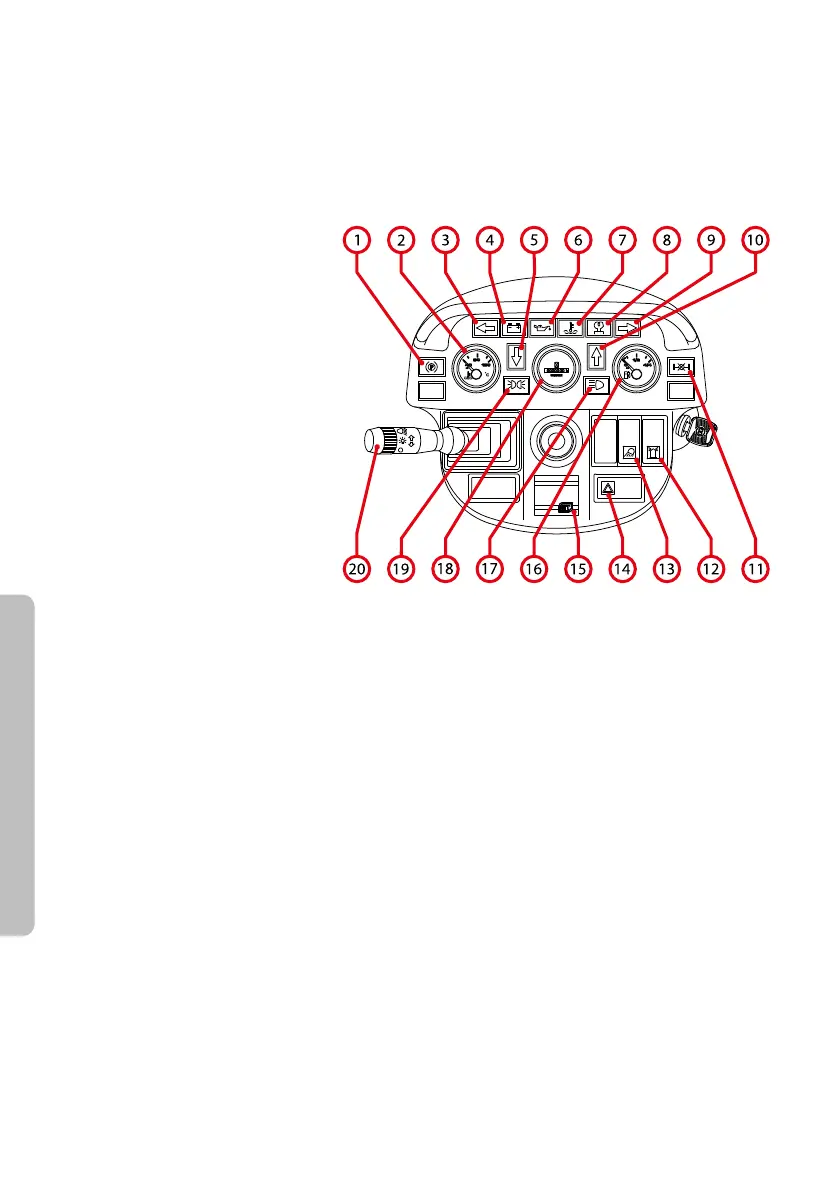 1 2 3 4 5 6 7 8 9 10

20 19 18 17 16 15 14 13 12 11