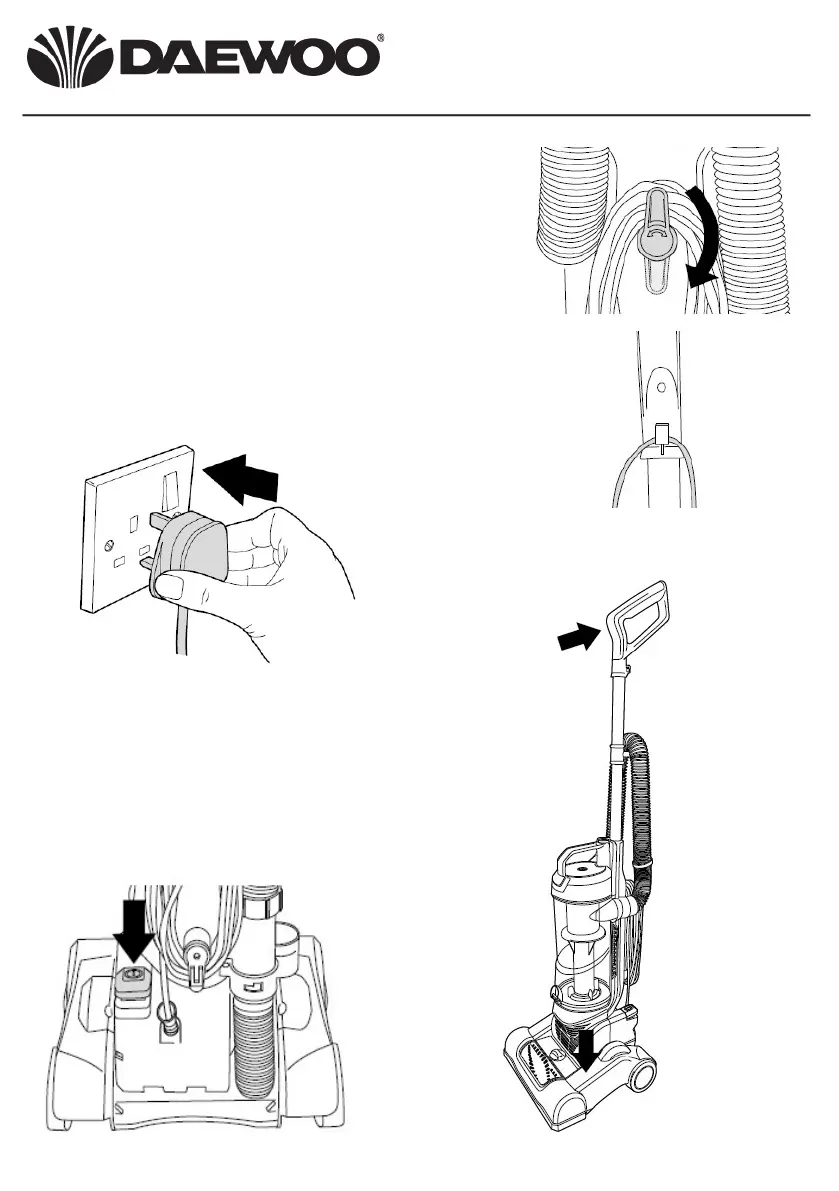 DAEWOO®