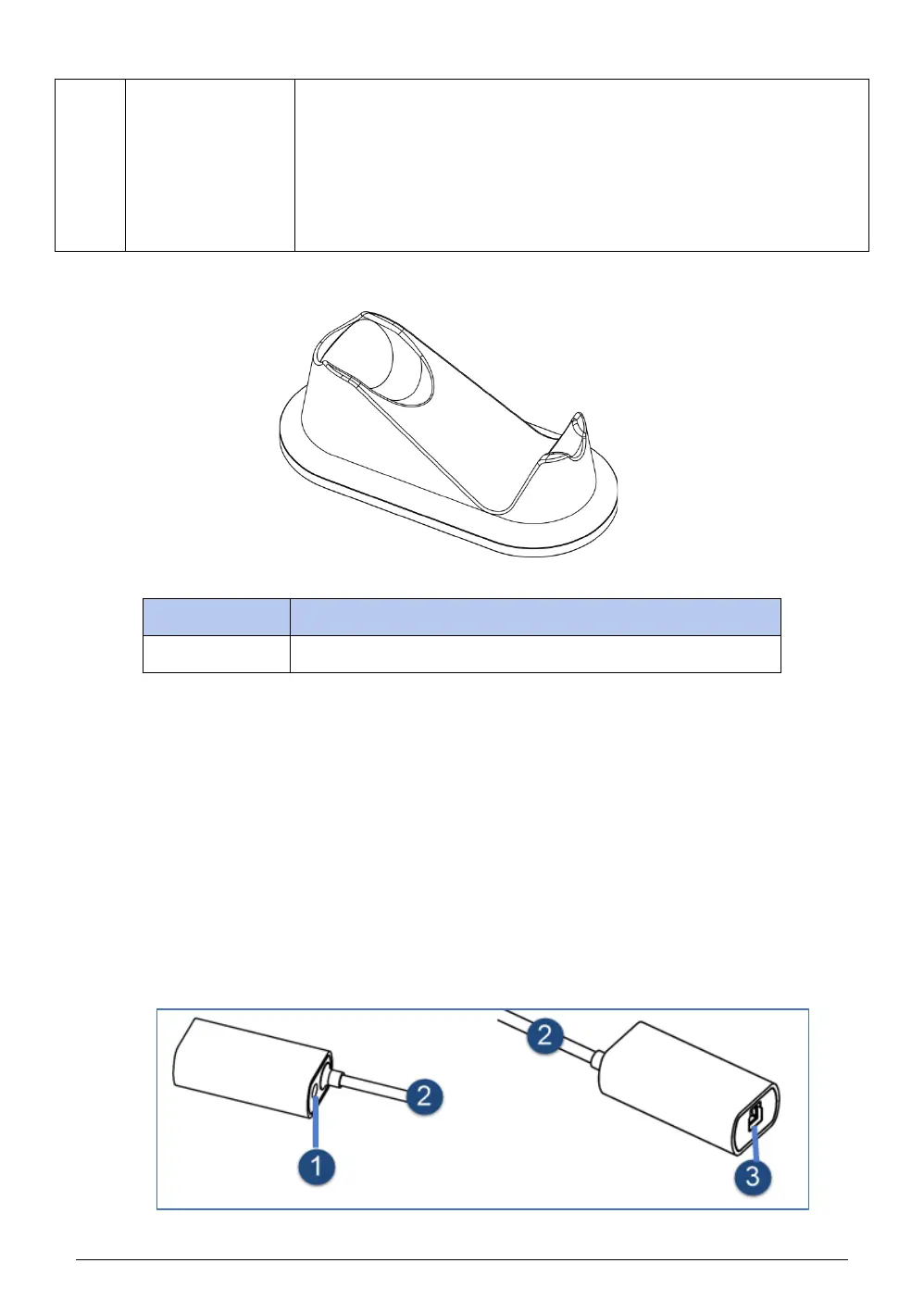 1

2

2

3