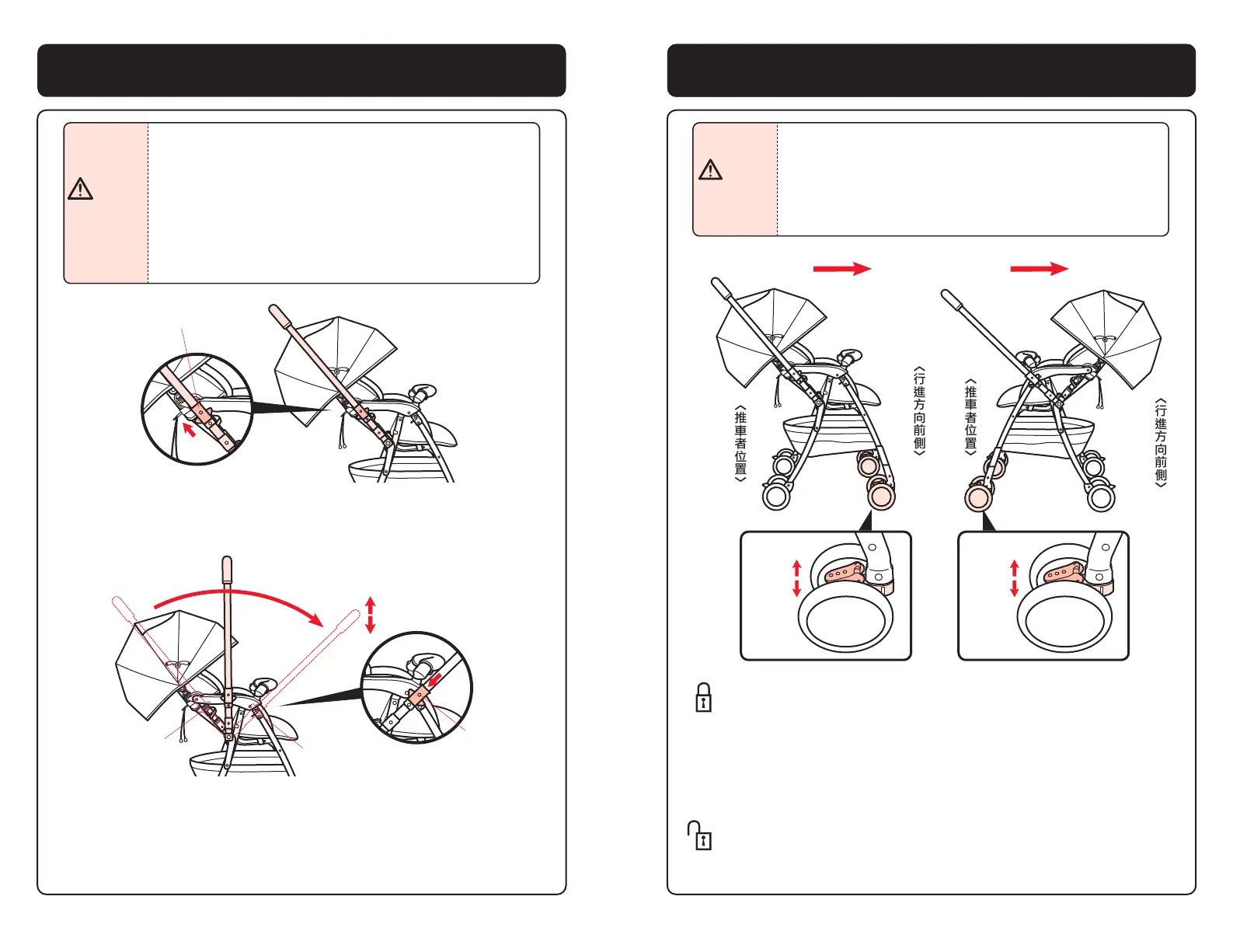 〈推車者位置〉

〈行進方向前側〉

〈推車者位置〉

〈行進方向前側〉