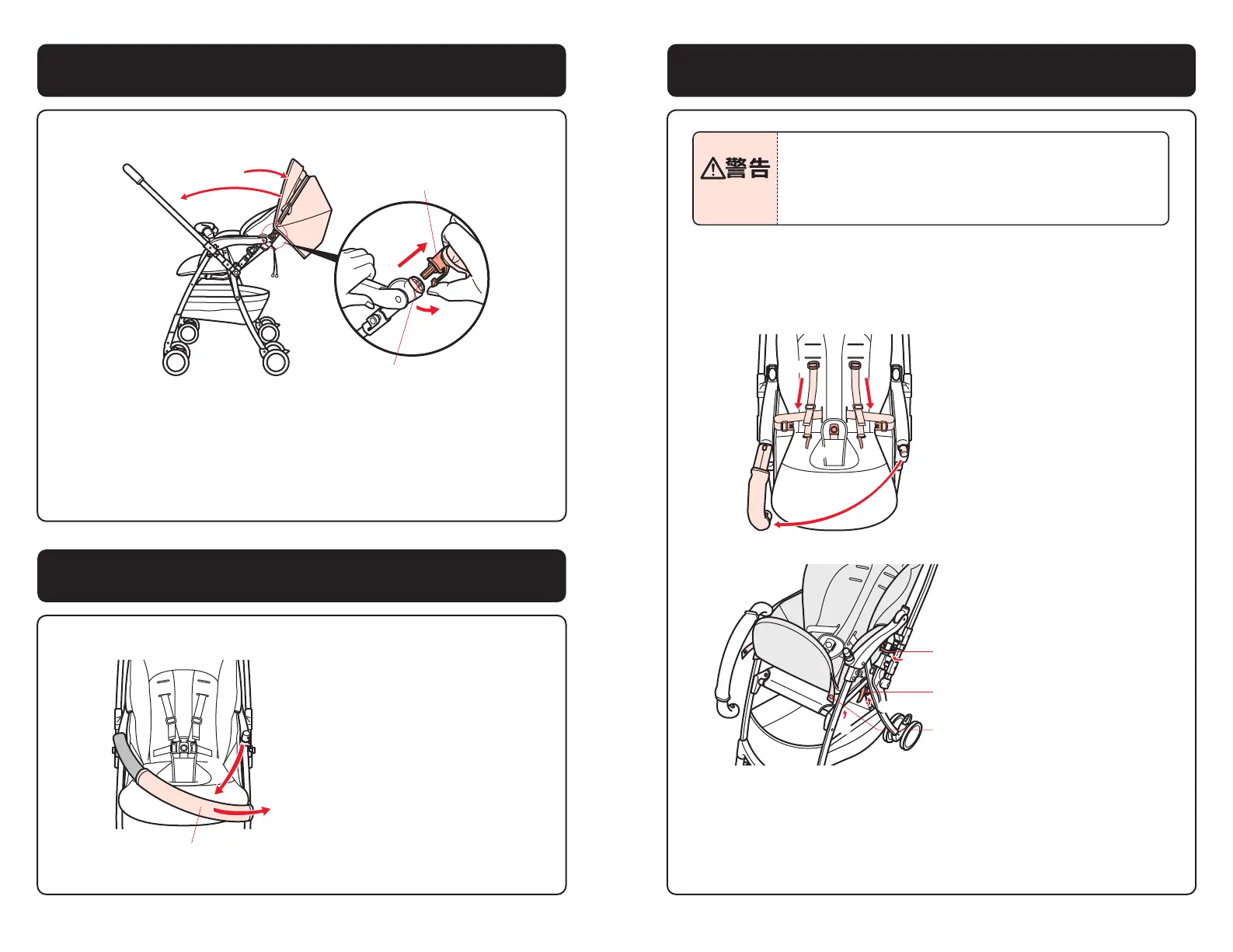 警告