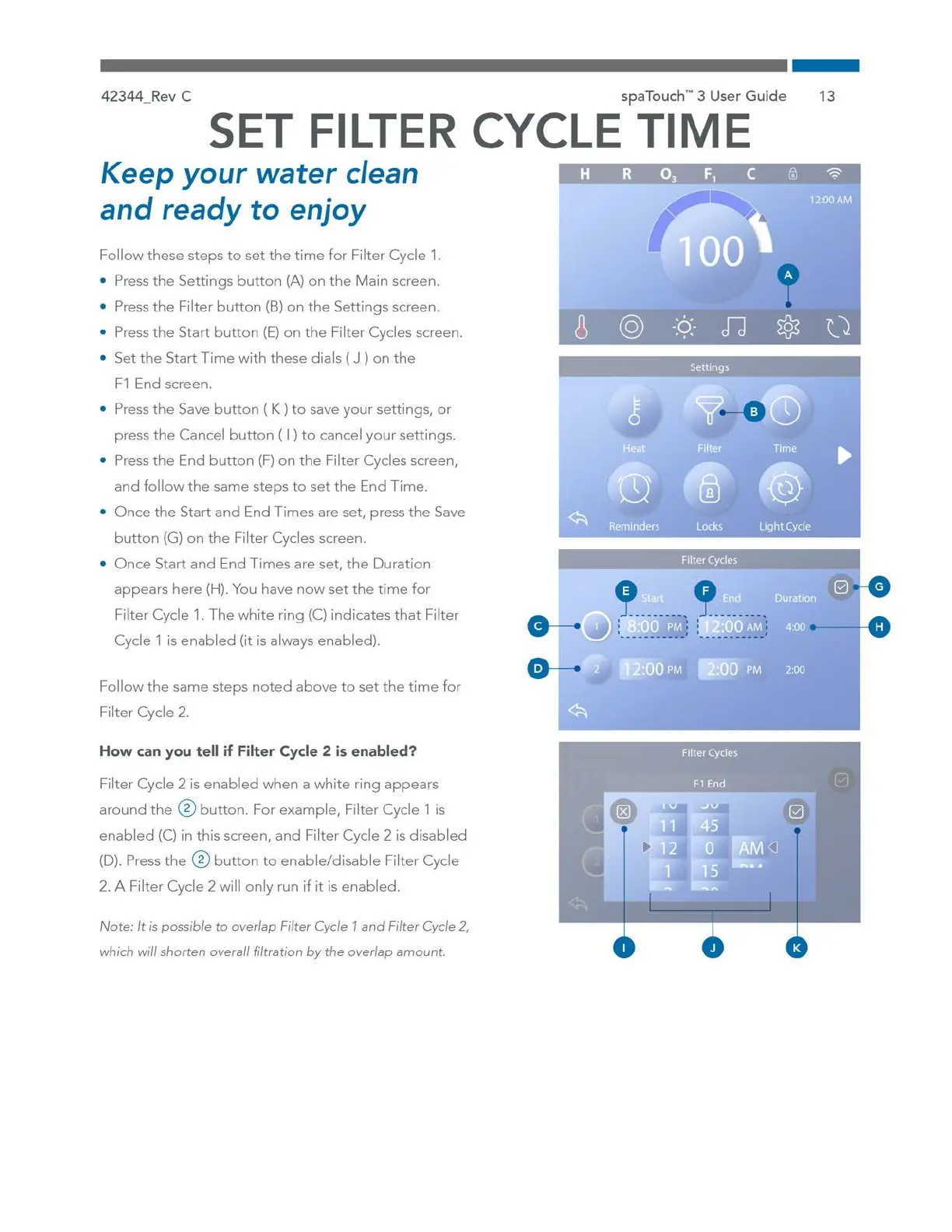 42344_Rev C

spaTouch™ 3 User Guide 13

SET FILTER CYCLE TIME

Keep your water clean and ready to enjoy

Follow these steps to set the time for Filter Cycle 1.

• Press the Settings button (A) on the Main screen.
• Press the Filter button (B) on the Settings screen.
• Press the Start button (E) on the Filter Cycles screen.
• Set the Start Time with these dials ( J ) on the F1 End screen.
• Press the Save button ( K ) to save your settings, or press the Cancel button ( I ) to cancel your settings.
• Press the End button (F) on the Filter Cycles screen, and follow the same steps to set the End Time.
• Once the Start and End Times are set, press the Save button (G) on the Filter Cycles screen.
• Once Start and End Times are set, the Duration appears here (H). You have now set the time for Filter Cycle 1. The white ring (C) indicates that Filter Cycle 1 is enabled (it is always enabled).

Follow the same steps noted above to set the time for Filter Cycle 2.

How can you tell if Filter Cycle 2 is enabled?

Filter Cycle 2 is enabled when a white ring appears around the ② button. For example, Filter Cycle 1 is enabled (C) in this screen, and Filter Cycle 2 is disabled (D). Press the ② button to enable/disable Filter Cycle 2. A Filter Cycle 2 will only run if it is enabled.

Note: It is possible to overlap Filter Cycle 1 and Filter Cycle 2, which will shorten overall filtration by the overlap amount.

H R $O_3$ $F_1$ C
12:00 AM
100
A

Settings
B
Heat Filter Time
Reminders Locks Light Cycle

Filter Cycles
E F G
Start End Duration
C 1 8:00 PM 12:00 AM 4:00 H
D 2 12:00 PM 2:00 PM 2:00

Filter Cycles
F1 End
11 45
12 0 AM
1 15
I J K