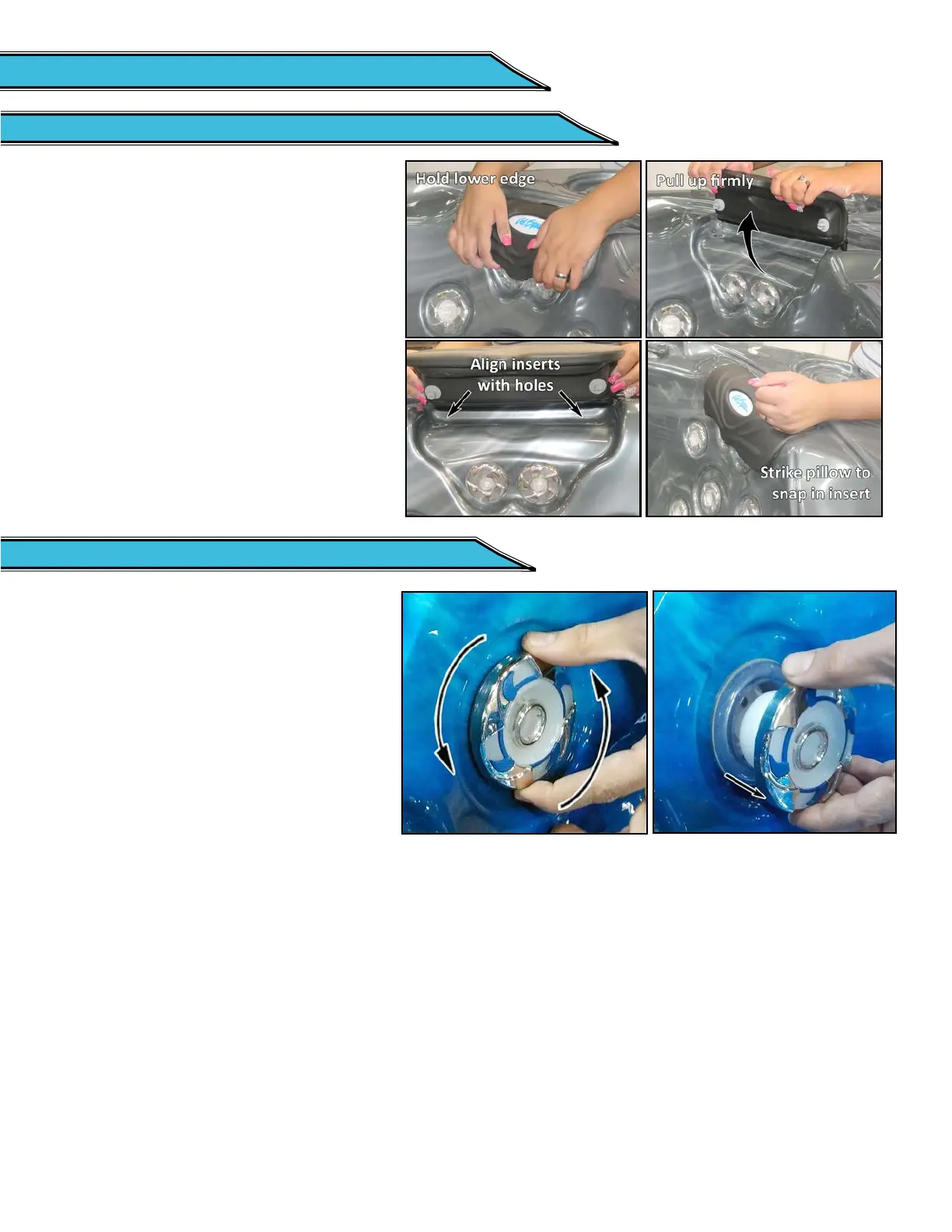 Hold lower edge

Pull up firmly

Align inserts with holes

Strike pillow to snap in insert