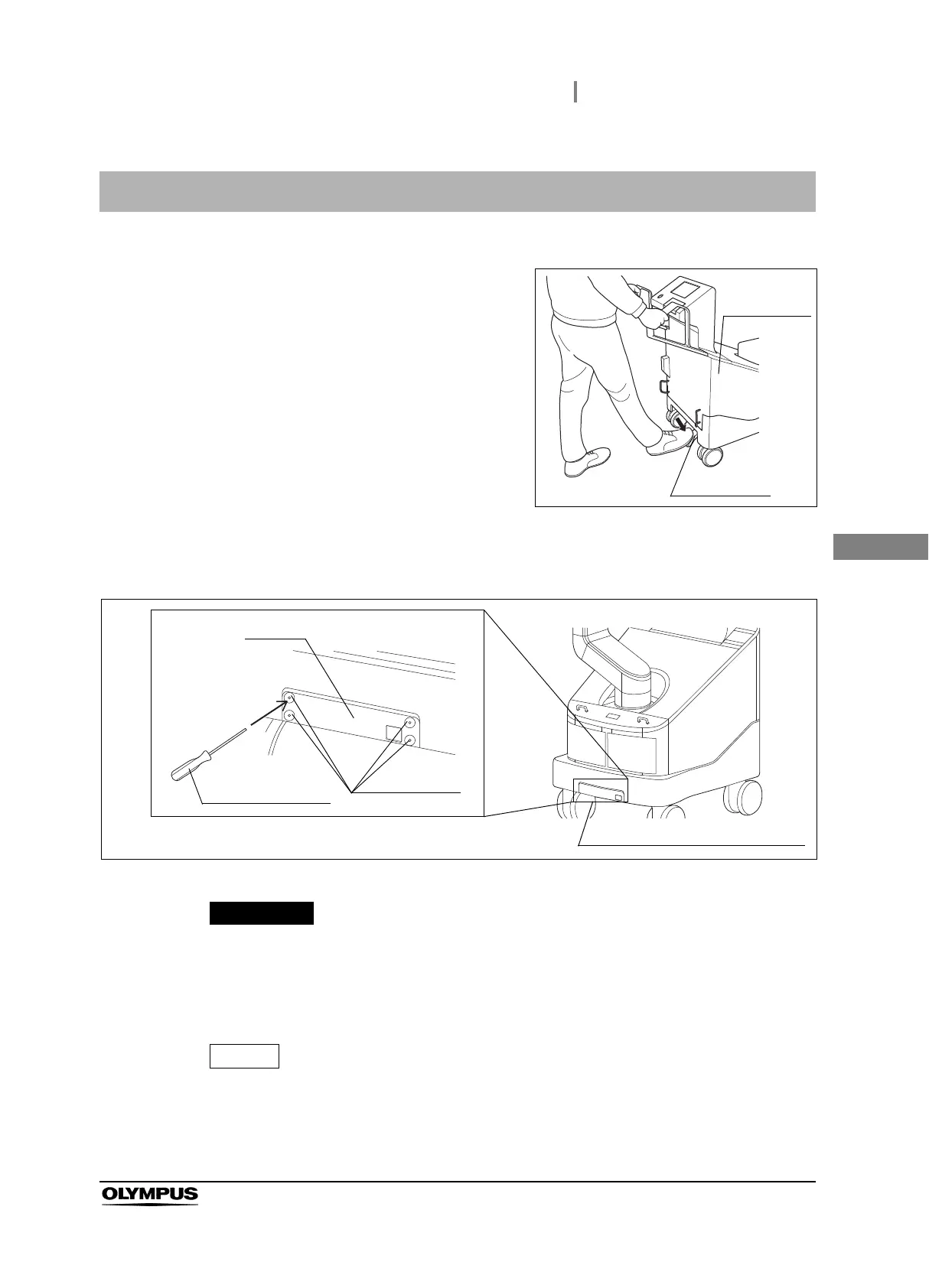 OLYMPUS