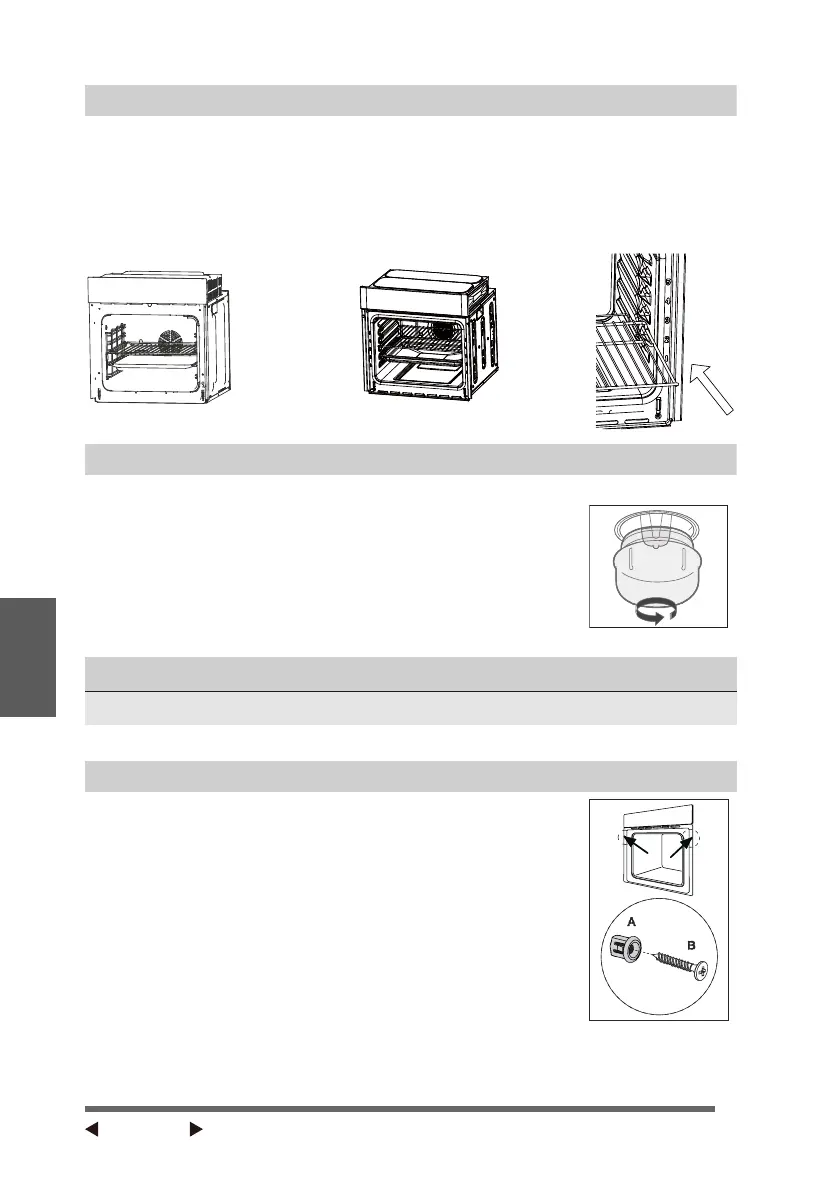 A

B