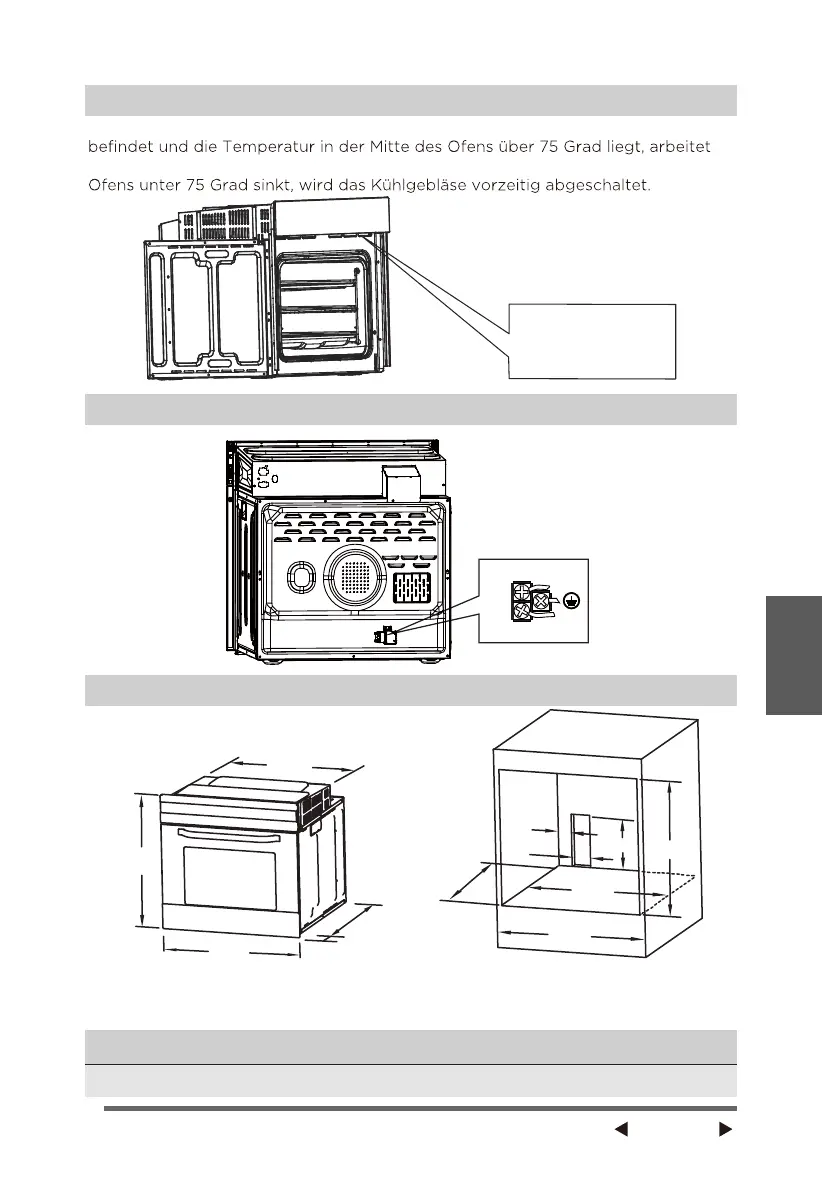 befindet und die Temperatur in der Mitte des Ofens über 75 Grad liegt, arbeitet

Ofens unter 75 Grad sinkt, wird das Kühlgebläse vorzeitig abgeschaltet.