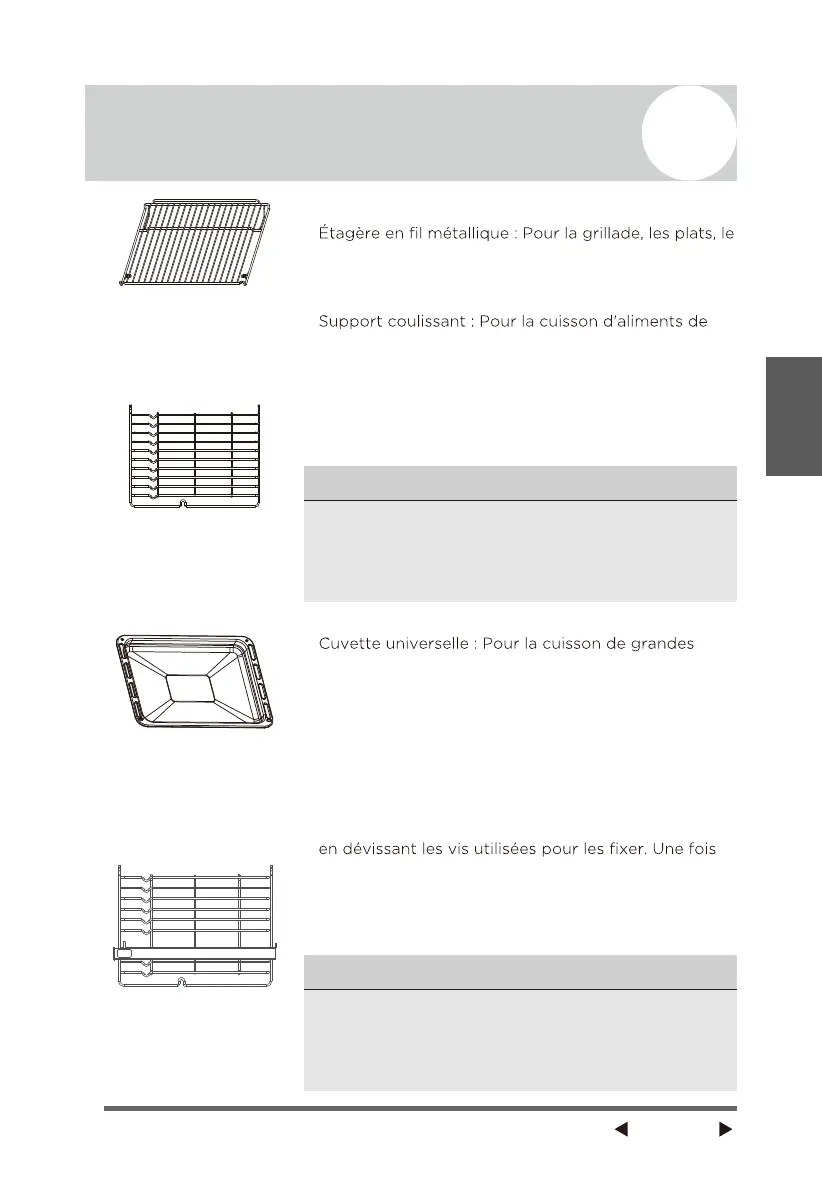 Étagère en fil métallique : Pour la grillade, les plats, le

Support coulissant : Pour la cuisson d'aliments de

Cuvette universelle : Pour la cuisson de grandes

en dévissant les vis utilisées pour les fixer. Une fois