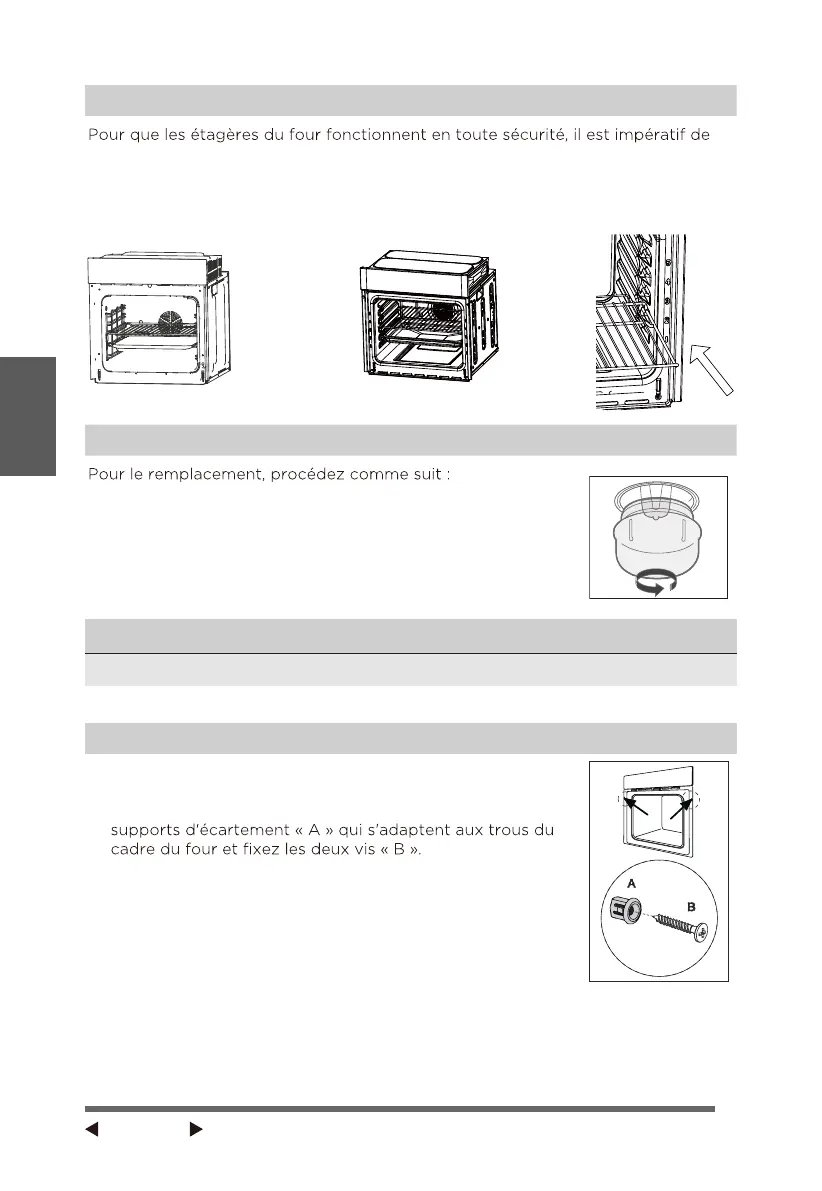 Pour que les étagères du four fonctionnent en toute sécurité, il est impératif de

Pour le remplacement, procédez comme suit :

supports d'écartement « A » qui s'adaptent aux trous du cadre du four et fixez les deux vis « B ».

A

B