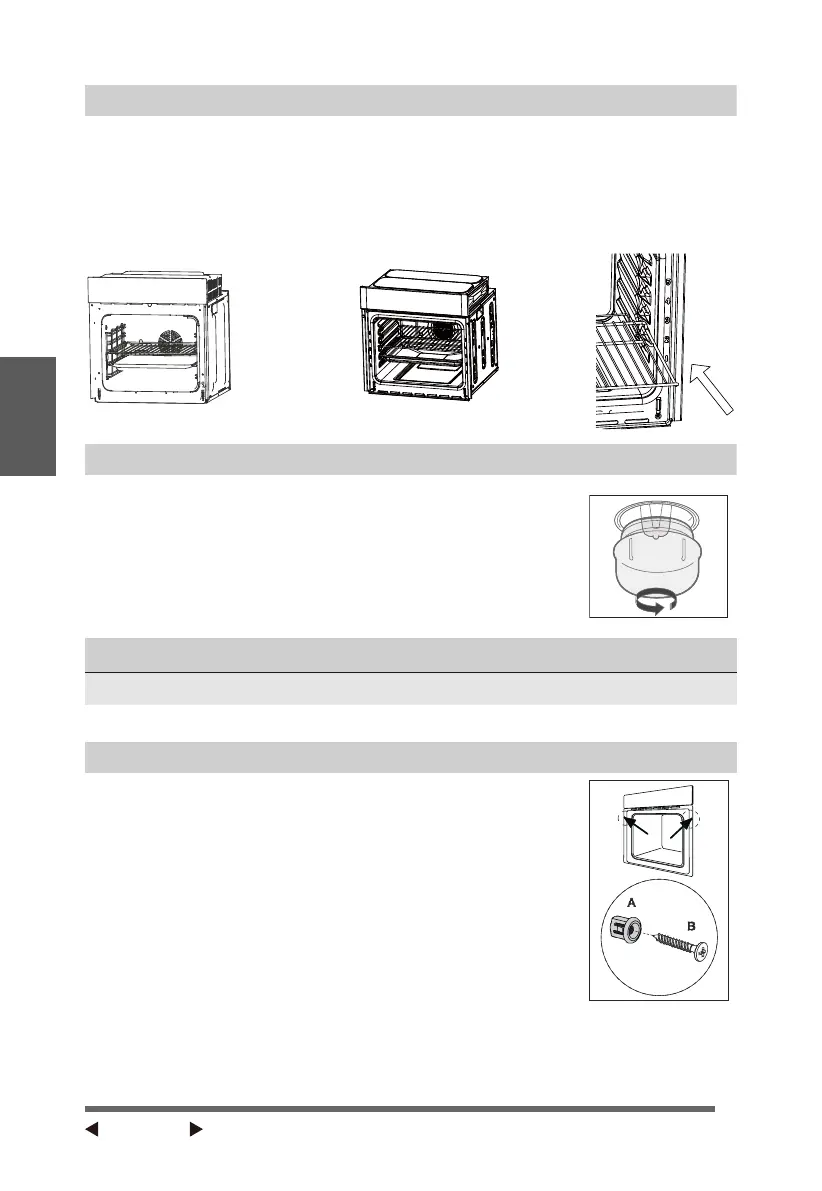 A

B