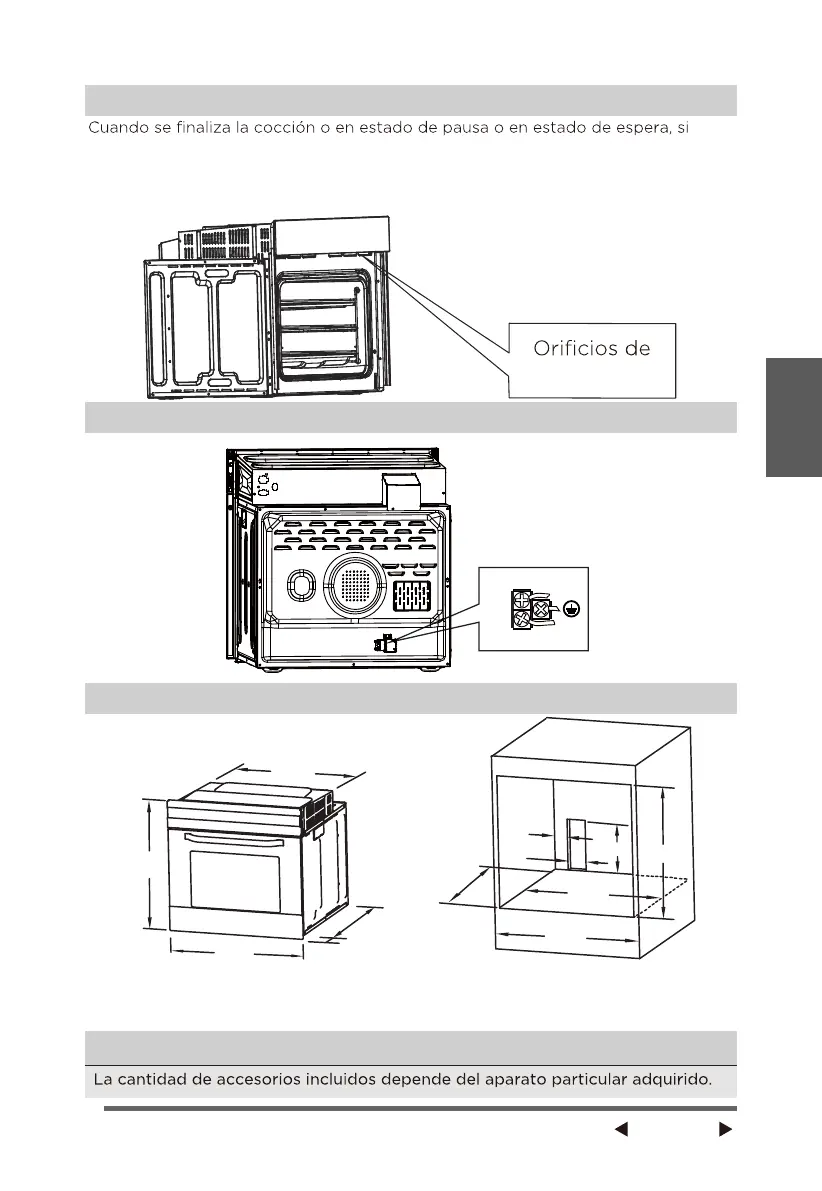 Cuando se finaliza la cocción o en estado de pausa o en estado de espera, si

Orificios de

La cantidad de accesorios incluidos depende del aparato particular adquirido.