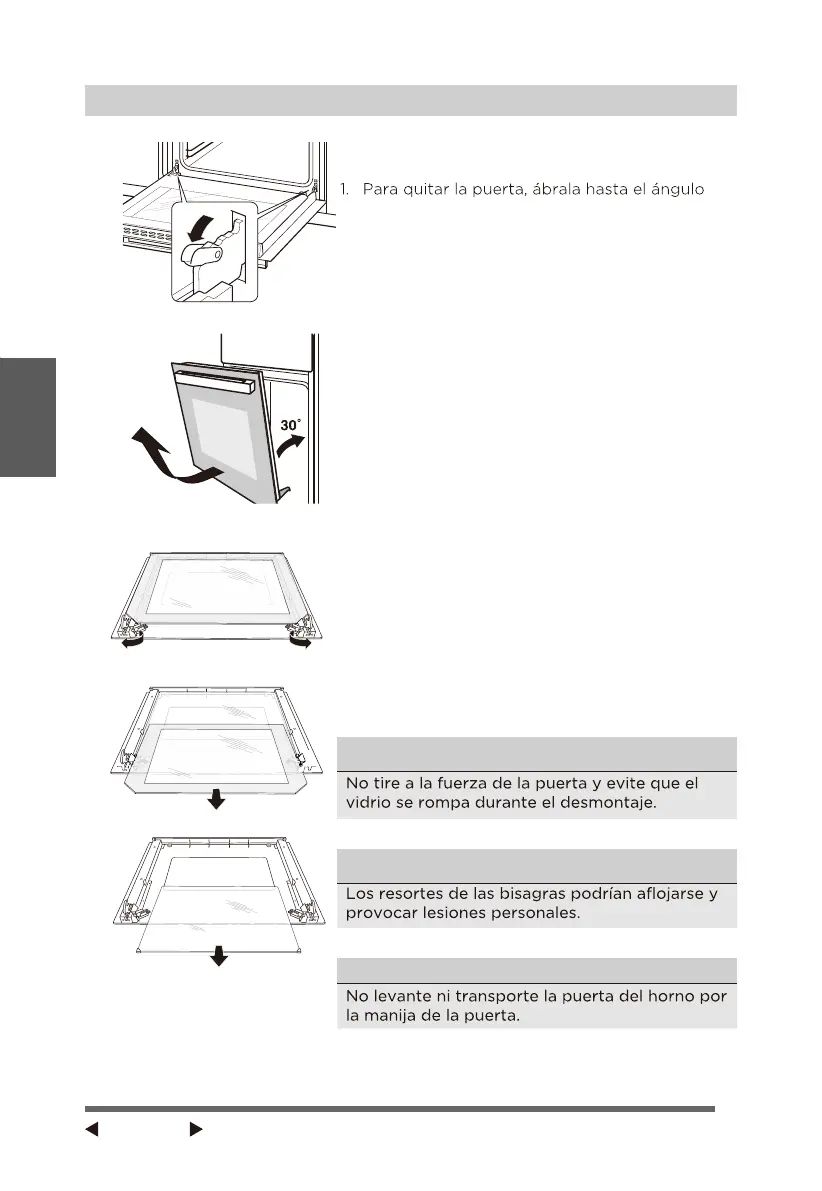 1. Para quitar la puerta, ábrala hasta el ángulo

30°

No tire a la fuerza de la puerta y evite que el vidrio se rompa durante el desmontaje.

Los resortes de las bisagras podrían aflojarse y provocar lesiones personales.

No levante ni transporte la puerta del horno por la manija de la puerta.