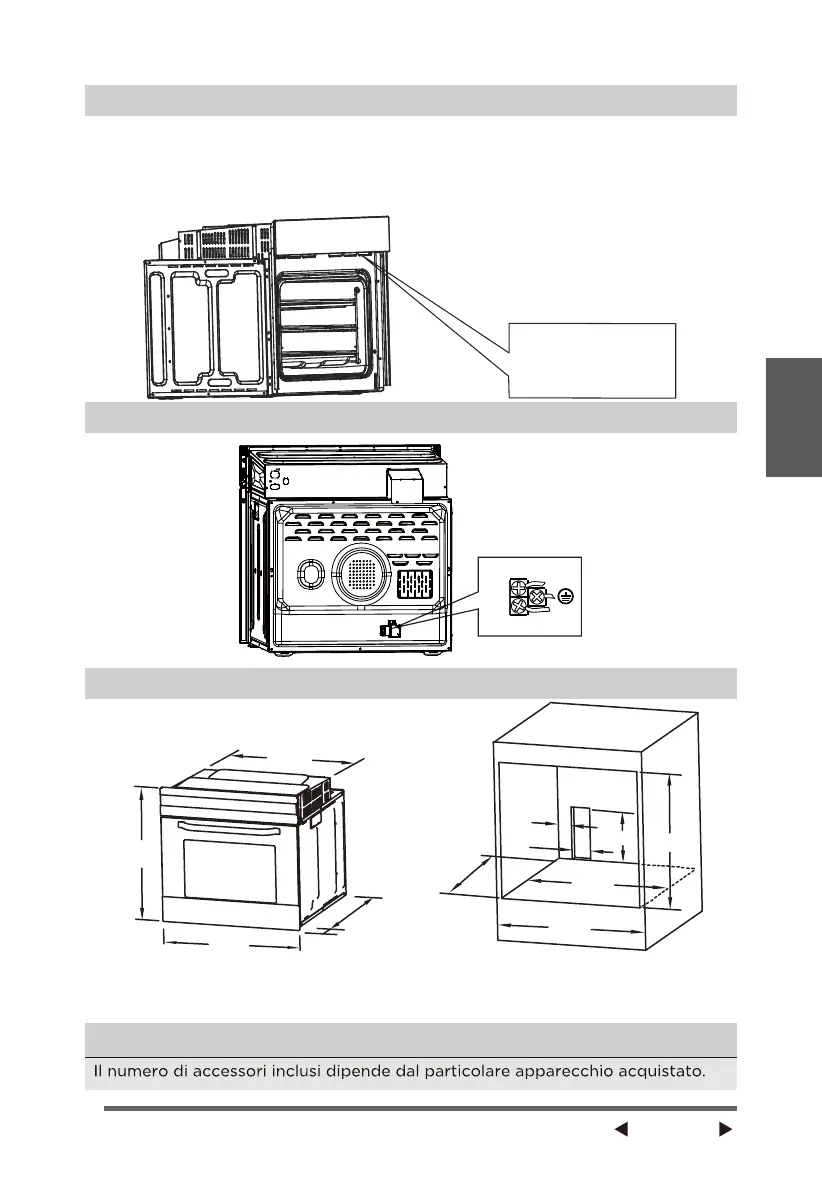 Il numero di accessori inclusi dipende dal particolare apparecchio acquistato.