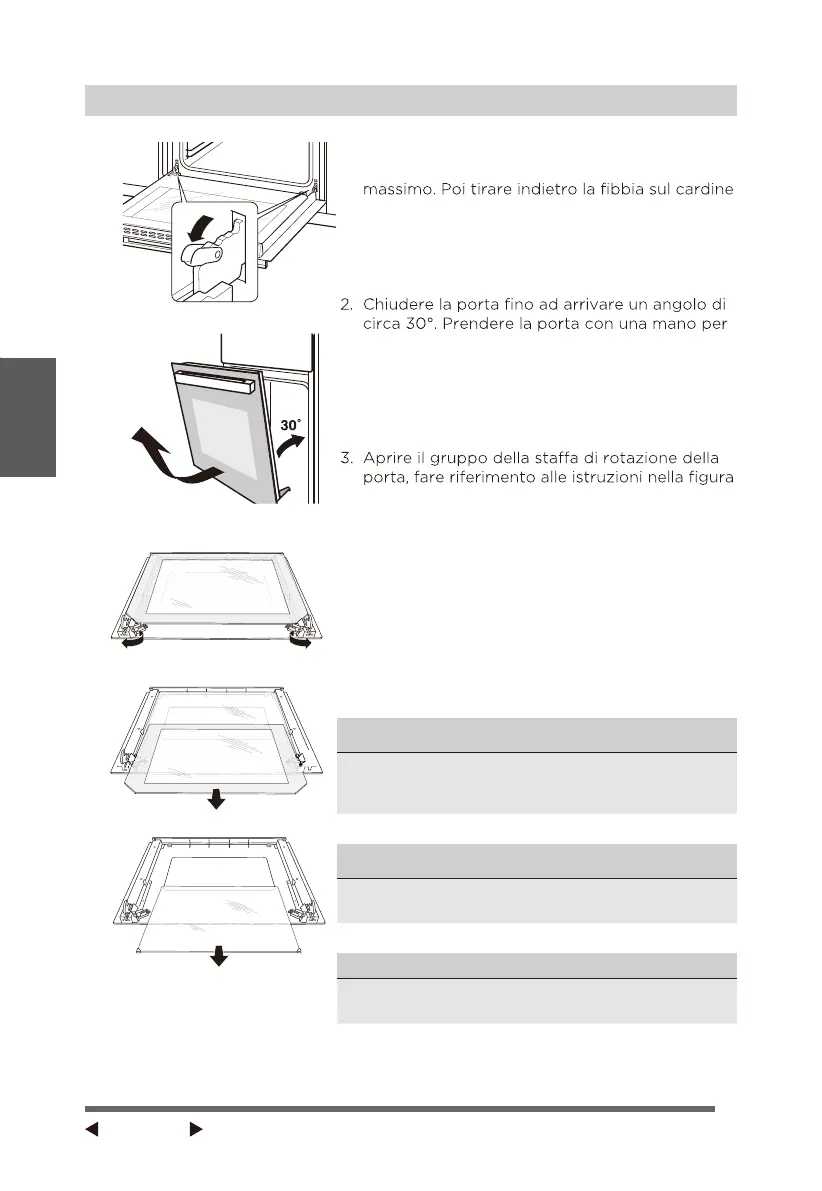 massimo. Poi tirare indietro la fibbia sul cardine

2. Chiudere la porta fino ad arrivare un angolo di circa 30°. Prendere la porta con una mano per

30°

3. Aprire il gruppo della staffa di rotazione della porta, fare riferimento alle istruzioni nella figura