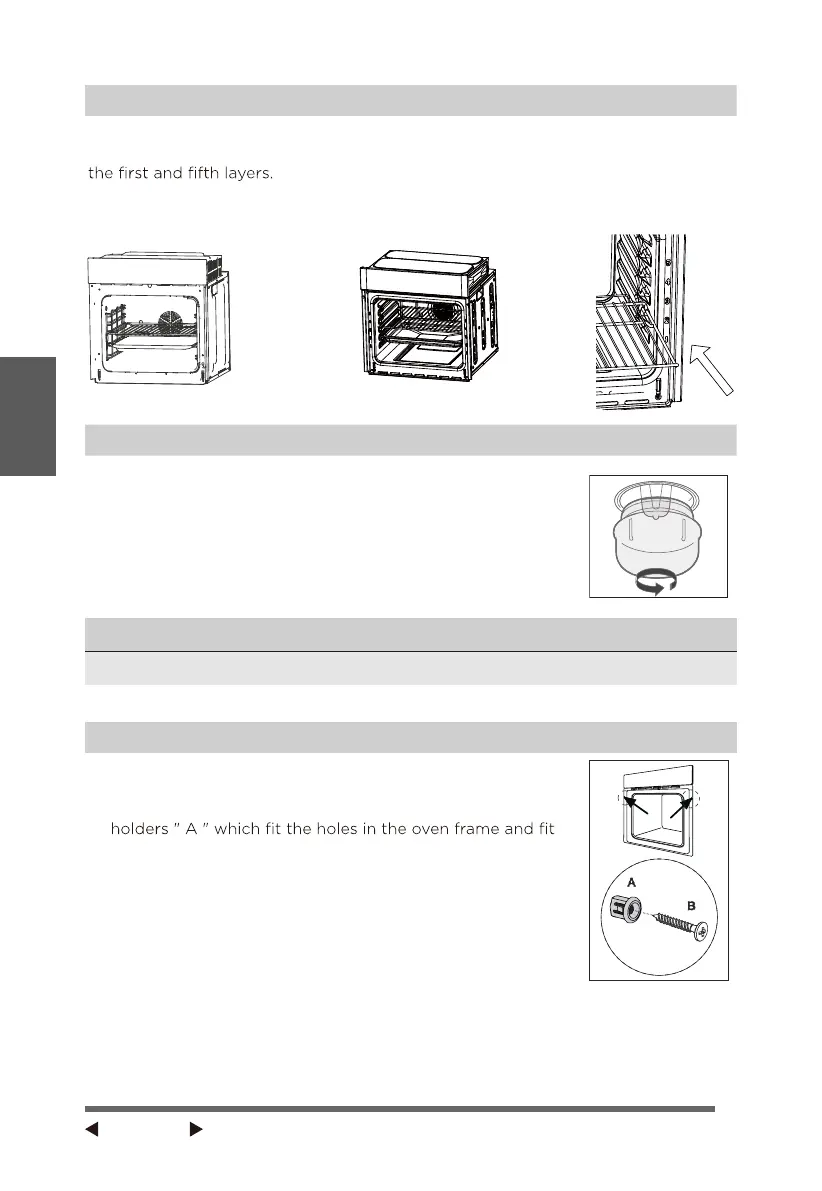 the first and fifth layers.

holders " A " which fit the holes in the oven frame and fit

A

B