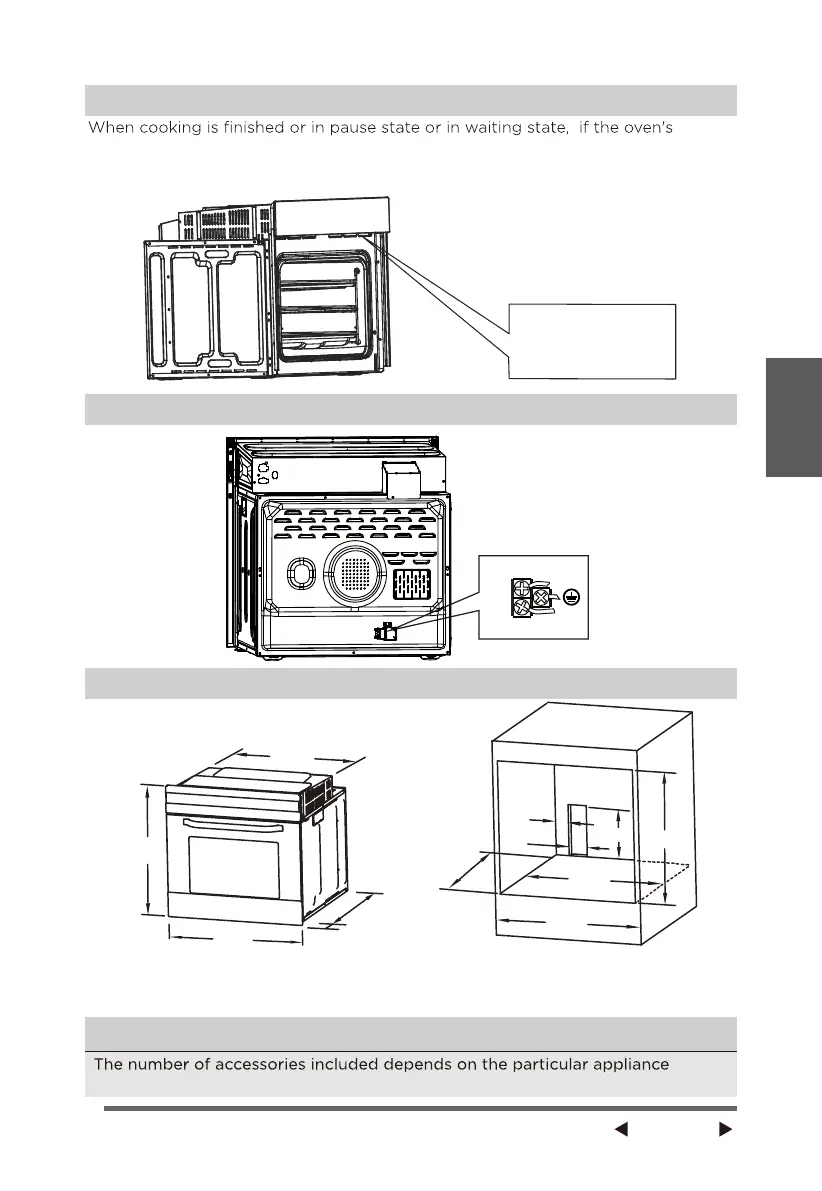 When cooking is finished or in pause state or in waiting state, if the oven's

The number of accessories included depends on the particular appliance