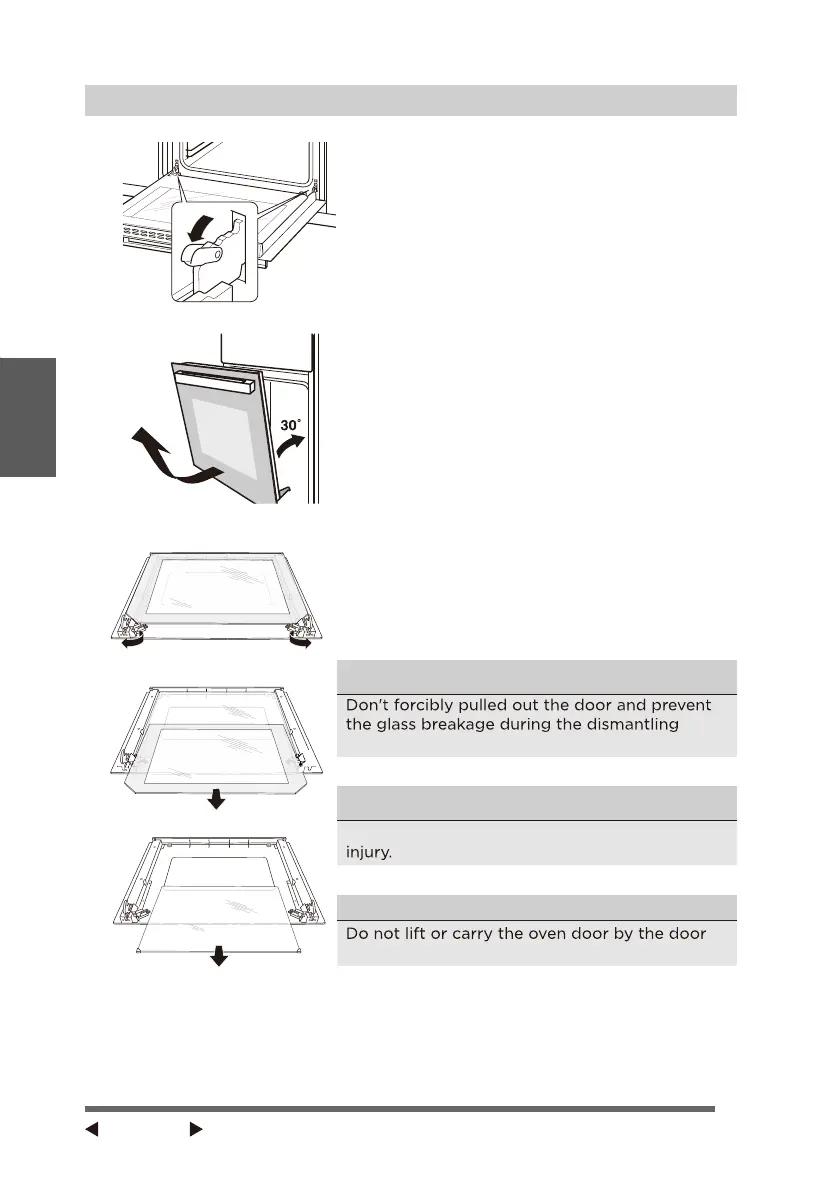 30°

Don't forcibly pulled out the door and prevent the glass breakage during the dismantling

injury.

Do not lift or carry the oven door by the door