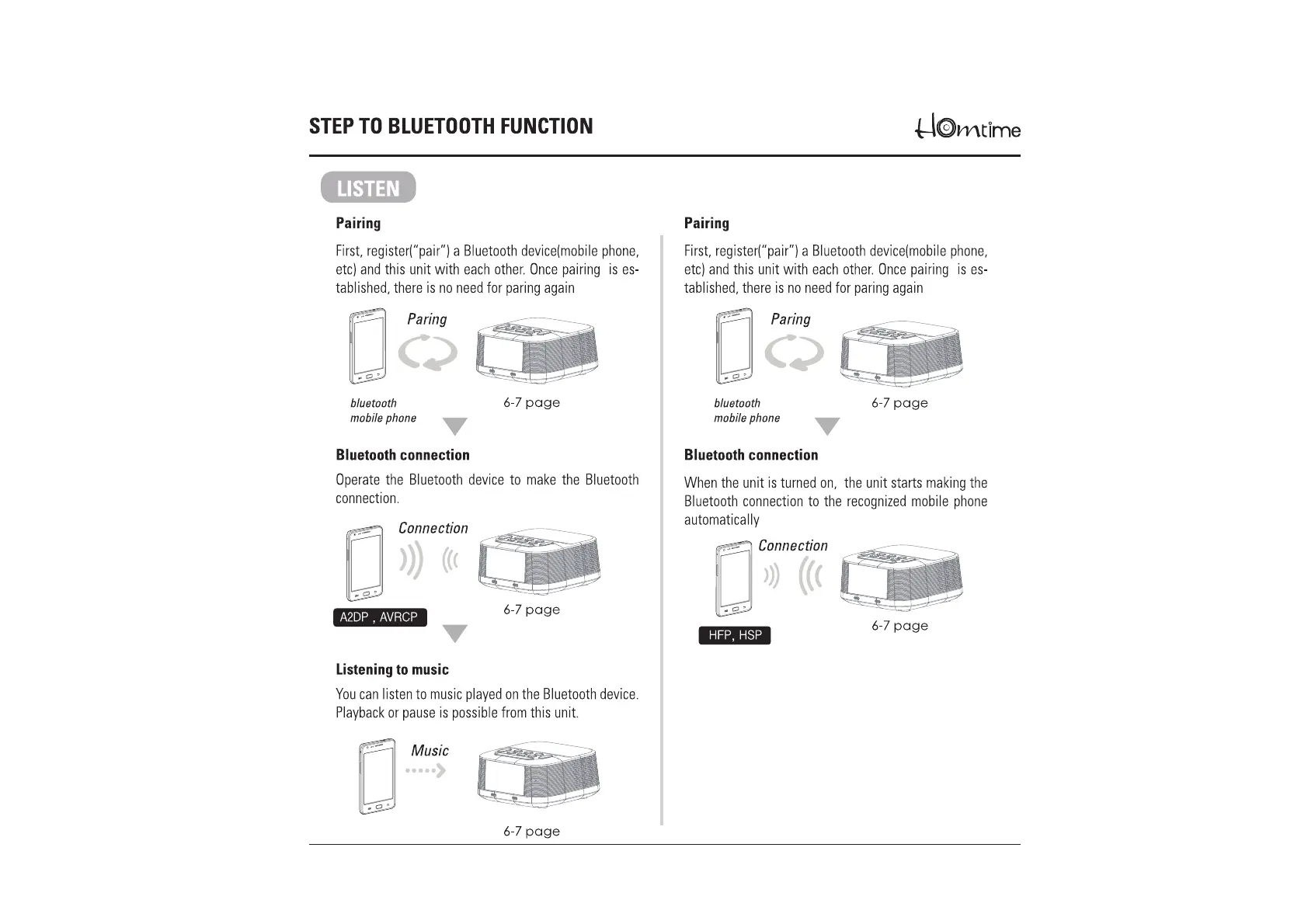 STEP TO BLUETOOTH FUNCTION

Homtime

LISTEN

Pairing

First, register("pair") a Bluetooth device(mobile phone, etc) and this unit with each other. Once pairing is established, there is no need for paring again

Paring

bluetooth mobile phone

6-7 page

Bluetooth connection

Operate the Bluetooth device to make the Bluetooth connection.

Connection

A2DP , AVRCP

6-7 page

Listening to music

You can listen to music played on the Bluetooth device. Playback or pause is possible from this unit.

Music

6-7 page

Pairing

First, register("pair") a Bluetooth device(mobile phone, etc) and this unit with each other. Once pairing is established, there is no need for paring again

Paring

bluetooth mobile phone

6-7 page

Bluetooth connection

When the unit is turned on, the unit starts making the Bluetooth connection to the recognized mobile phone automatically

Connection

HFP, HSP

6-7 page