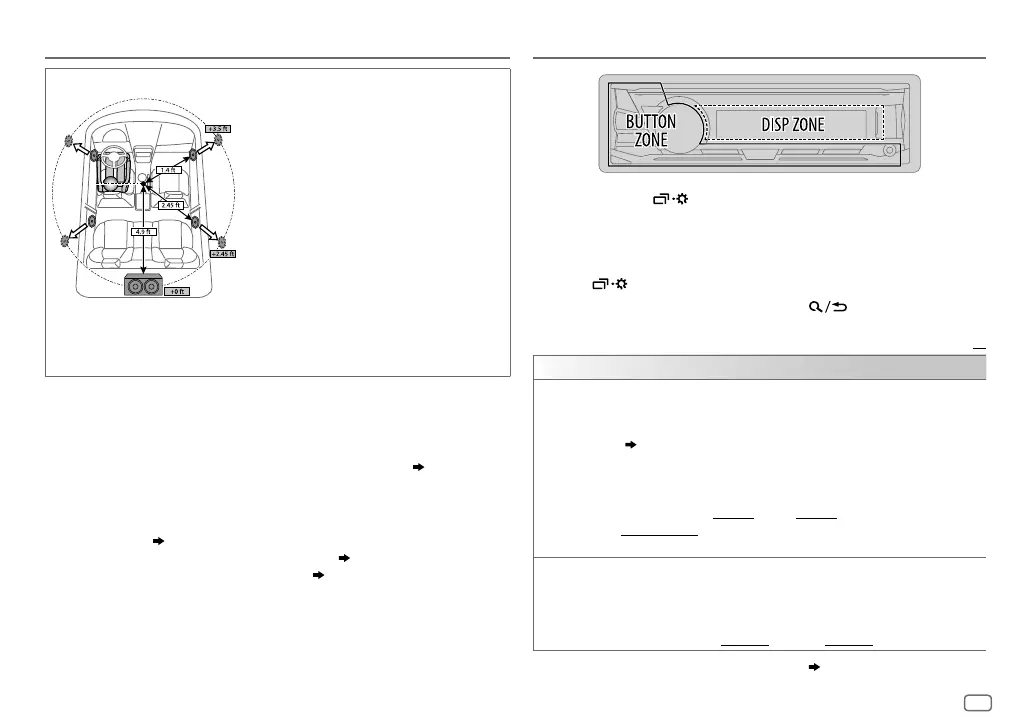 +3.5 ft

1.4 ft

2.45 ft

4.5 ft

+2.45 ft

+0 ft

BUTTON ZONE

DISP ZONE