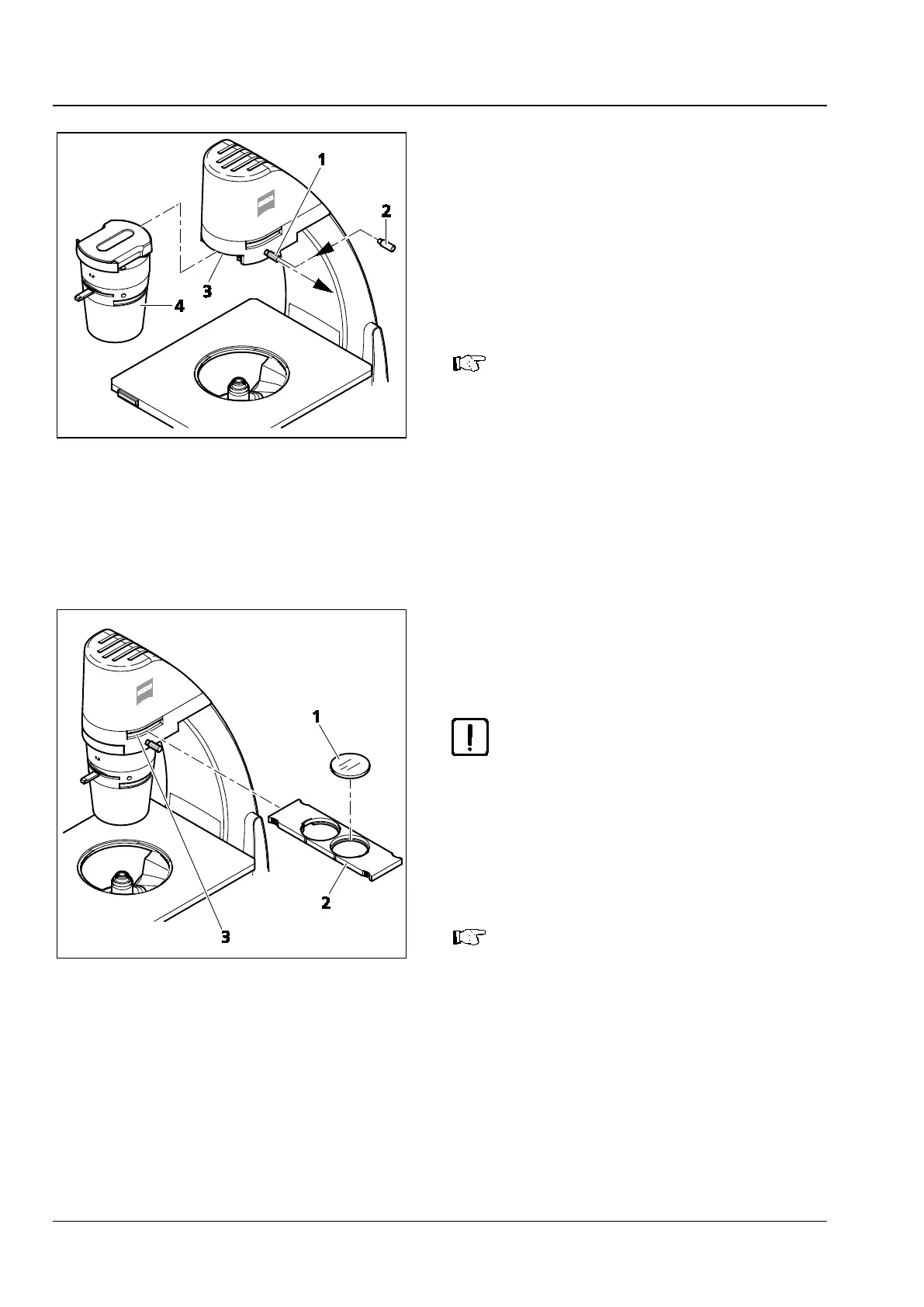 1

2

3

4

1

2

3