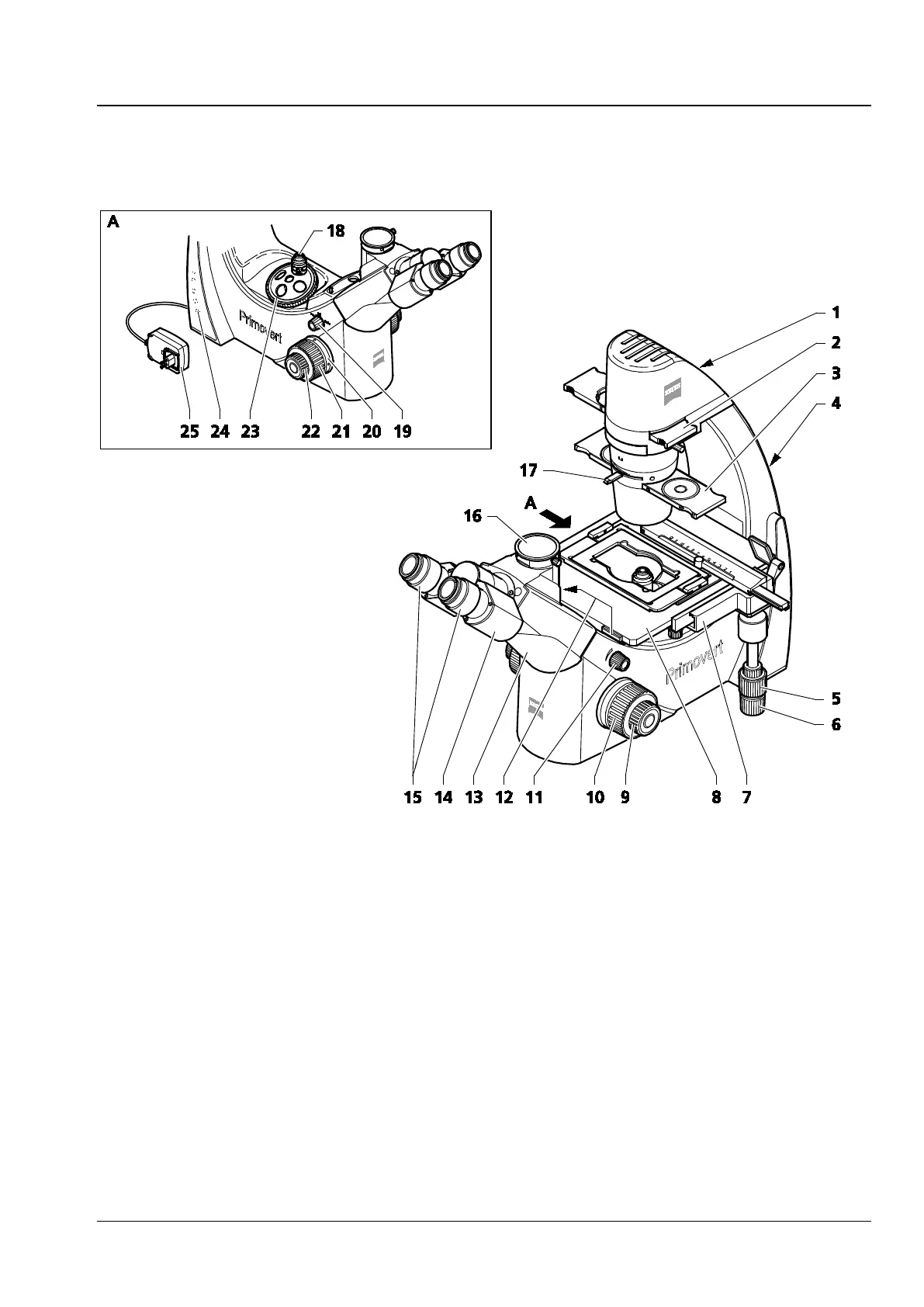 A

18

Primovert

25 24 23 22 21 20 19

1

2

3

4

17

A

16

Primovert

5

6

15 14 13 12 11 10 9 8 7