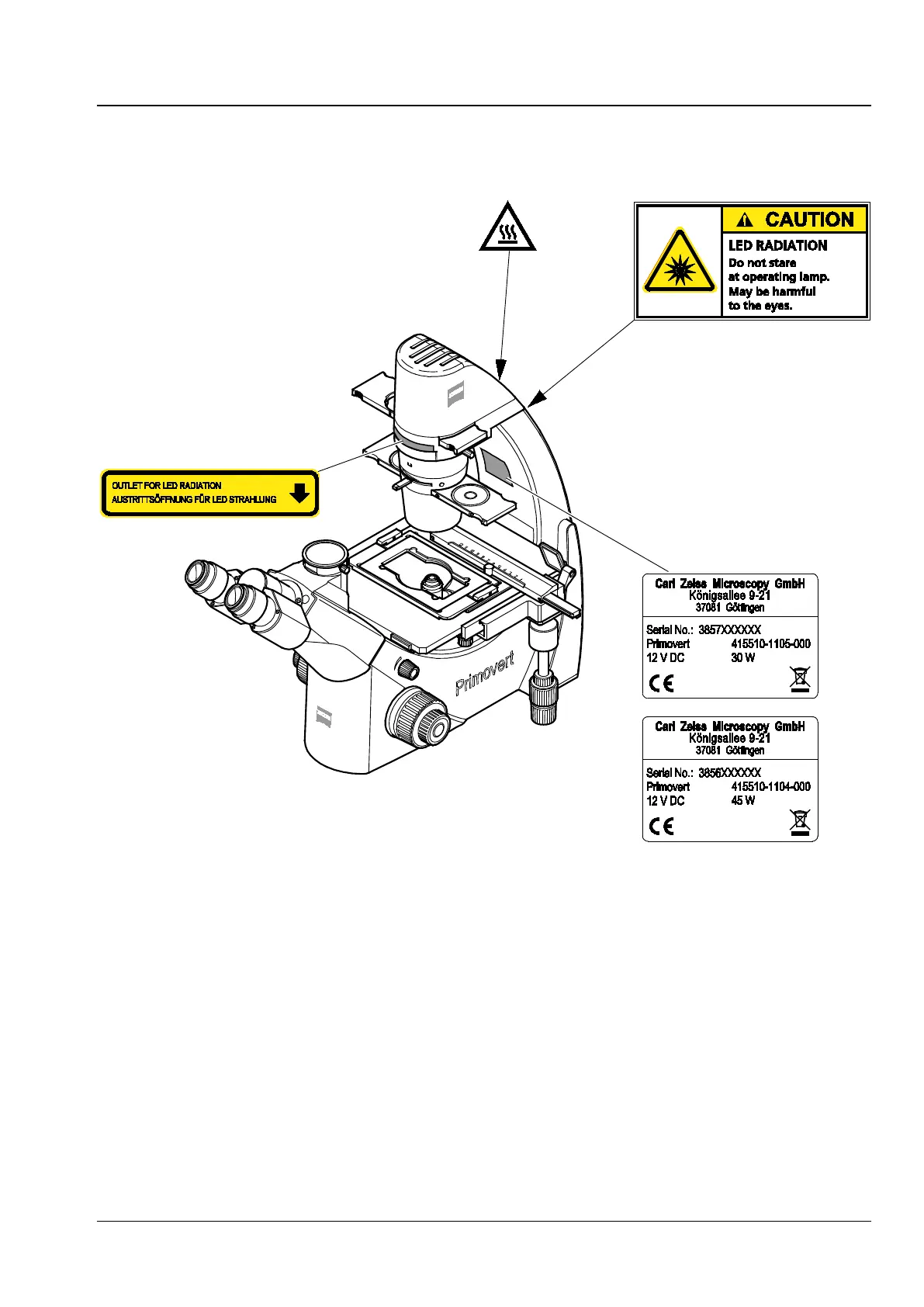 CAUTION
LED RADIATION
Do not stare at operating lamp. May be harmful to the eyes.

OUTLET FOR LED RADIATION
AUSTRITTSÖFFNUNG FÜR LED STRAHLUNG

Primovert

Carl Zeiss Microscopy GmbH
Königsallee 9-21
37081 Göttingen
Serial No.: 3857XXXXXX
Primovert 415510-1105-000
12 V DC 30 W
CE

Carl Zeiss Microscopy GmbH
Königsallee 9-21
37081 Göttingen
Serial No.: 3856XXXXXX
Primovert 415510-1104-000
12 V DC 45 W
CE