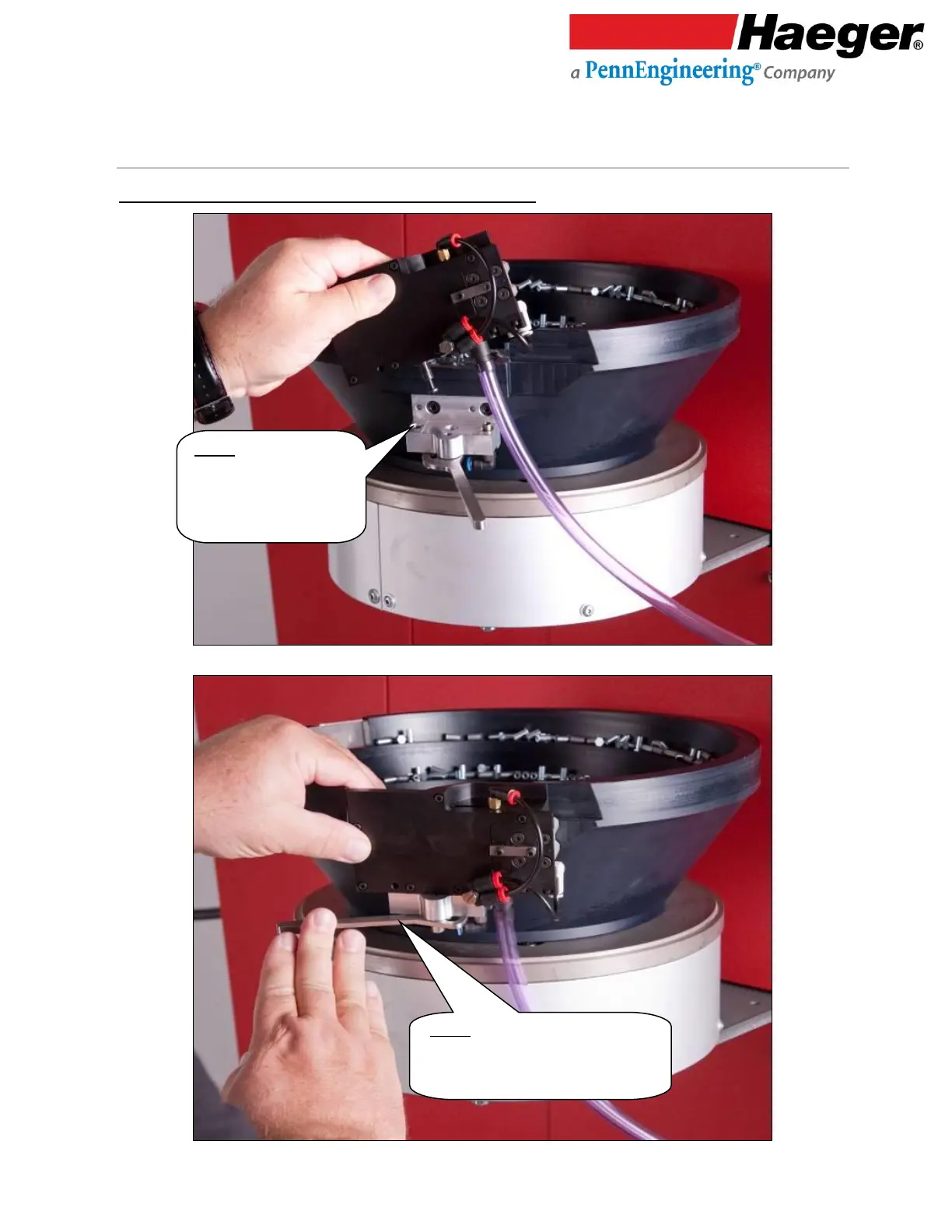 Haeger®
a PennEngineering® Company